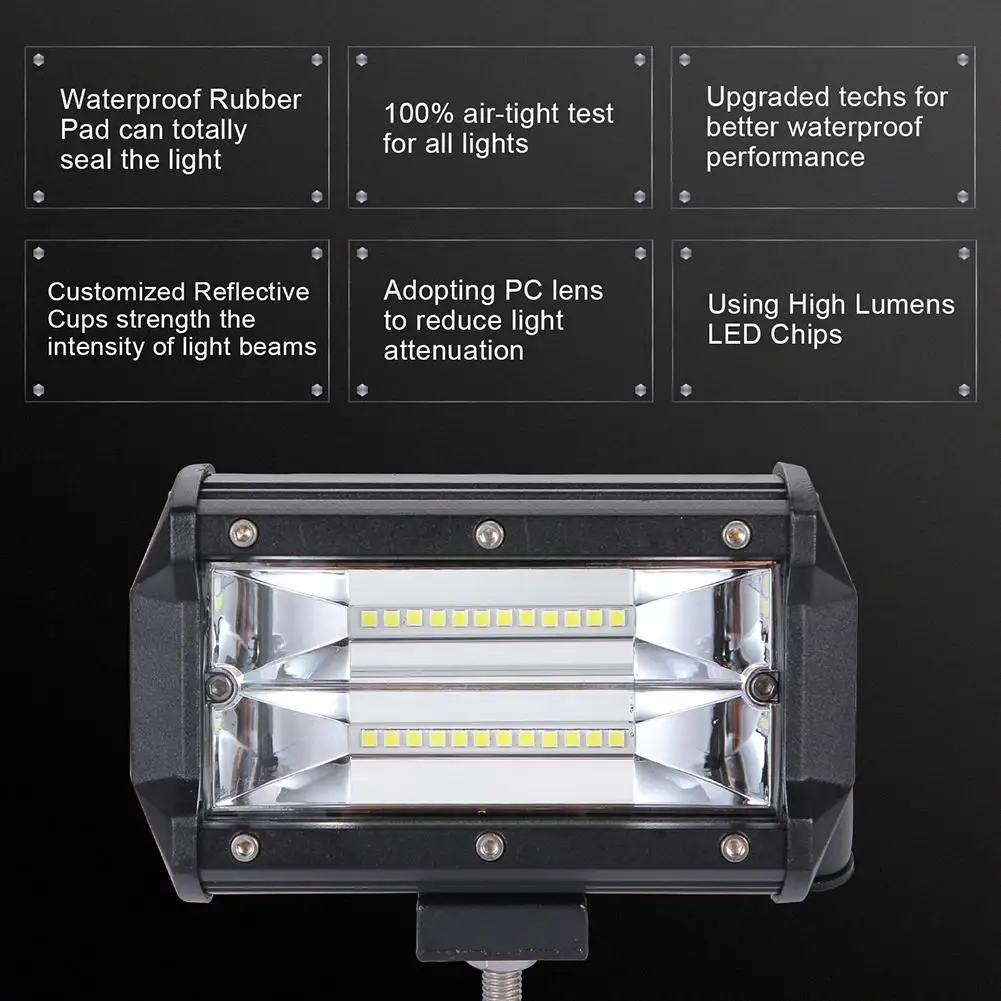 Waterproof Rubber Pad can totally seal the light

100% air-tight test for all lights

Upgraded techs for better waterproof performance

Customized Reflective Cups strength the intensity of light beams

Adopting PC lens to reduce light attenuation

Using High Lumens LED Chips