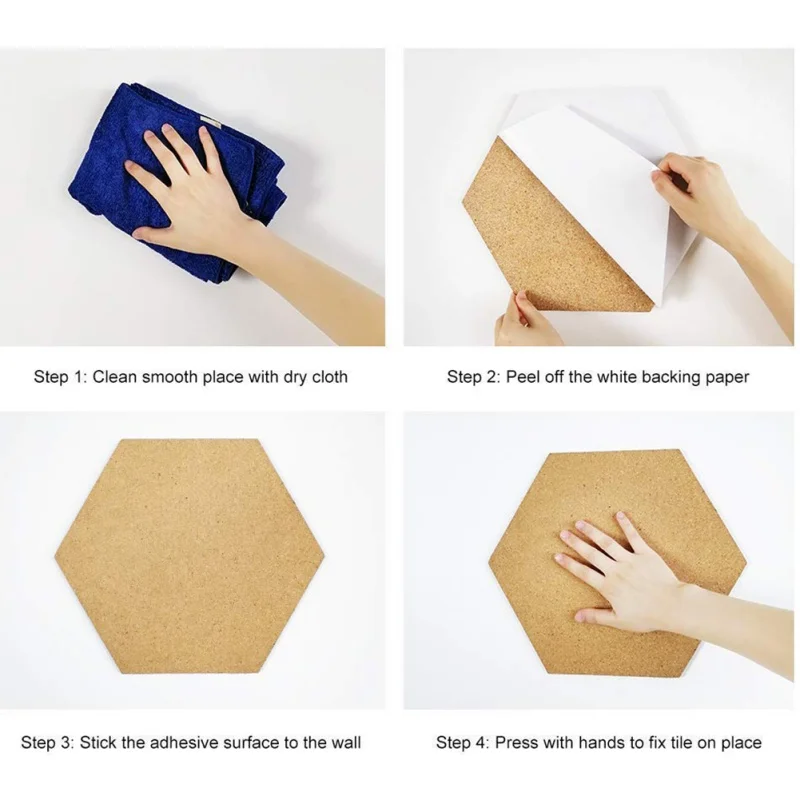 Step 1: Clean smooth place with dry cloth

Step 2: Peel off the white backing paper

Step 3: Stick the adhesive surface to the wall

Step 4: Press with hands to fix tile on place