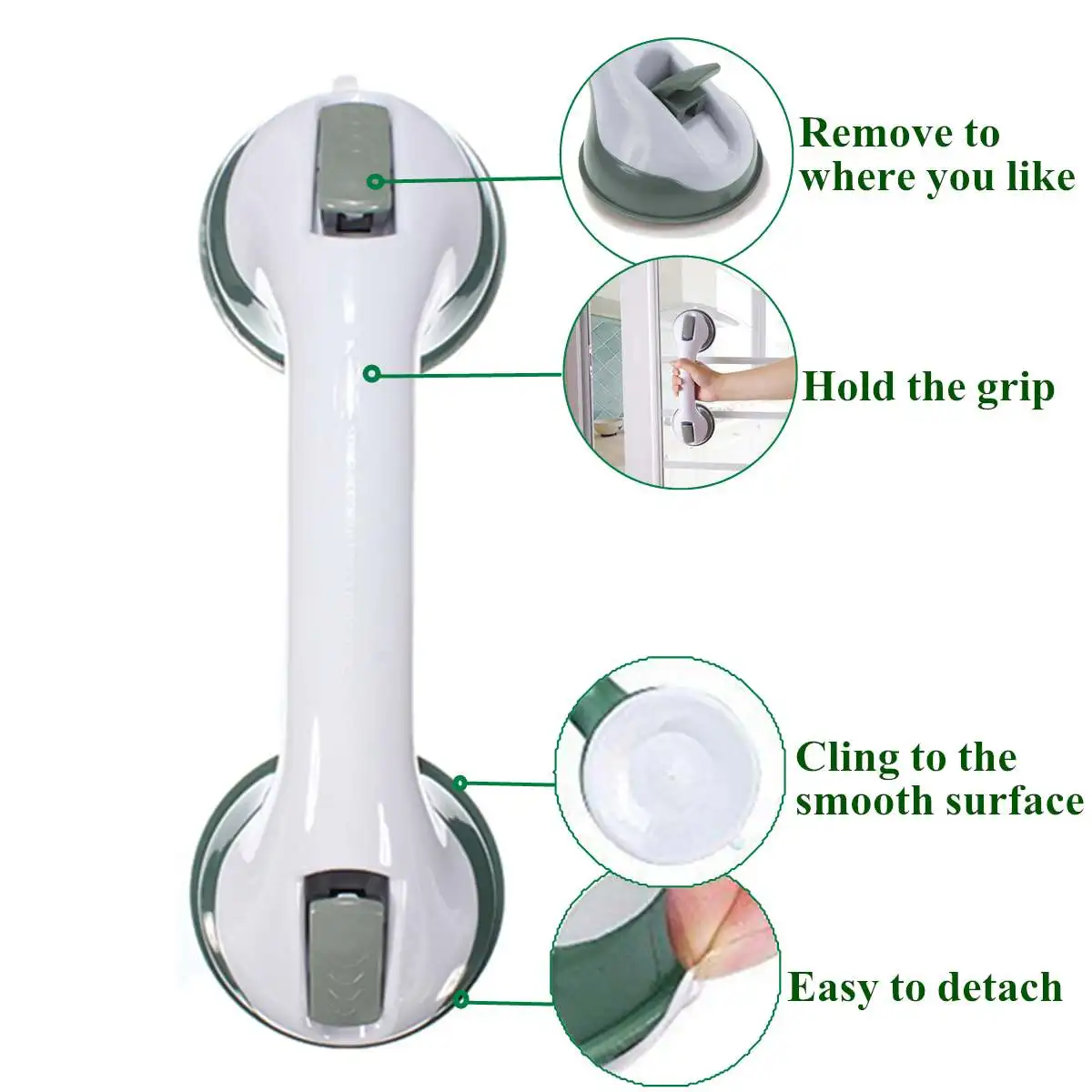 Remove to where you like

Hold the grip

Cling to the smooth surface

Easy to detach