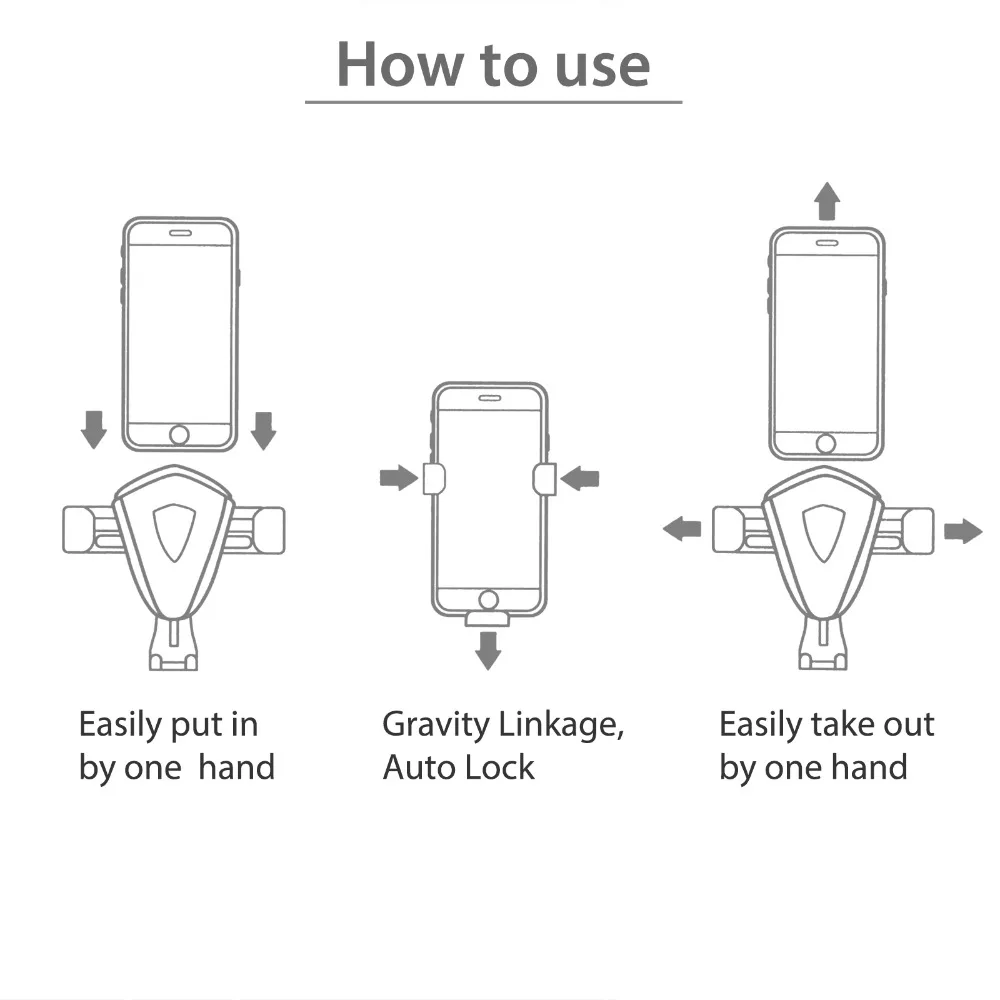 How to use

Easily put in by one hand

Gravity Linkage, Auto Lock

Easily take out by one hand