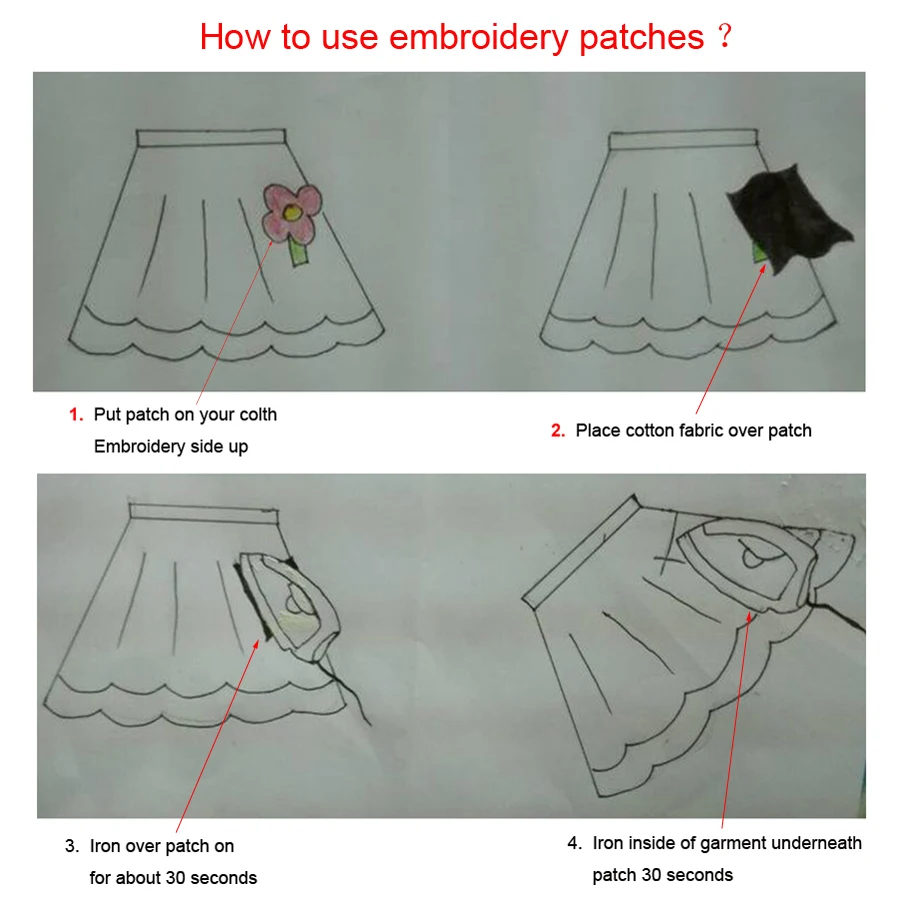 How to use embroidery patches？

1. Put patch on your colth
Embroidery side up

2. Place cotton fabric over patch

3. Iron over patch on
for about 30 seconds

4. Iron inside of garment underneath
patch 30 seconds