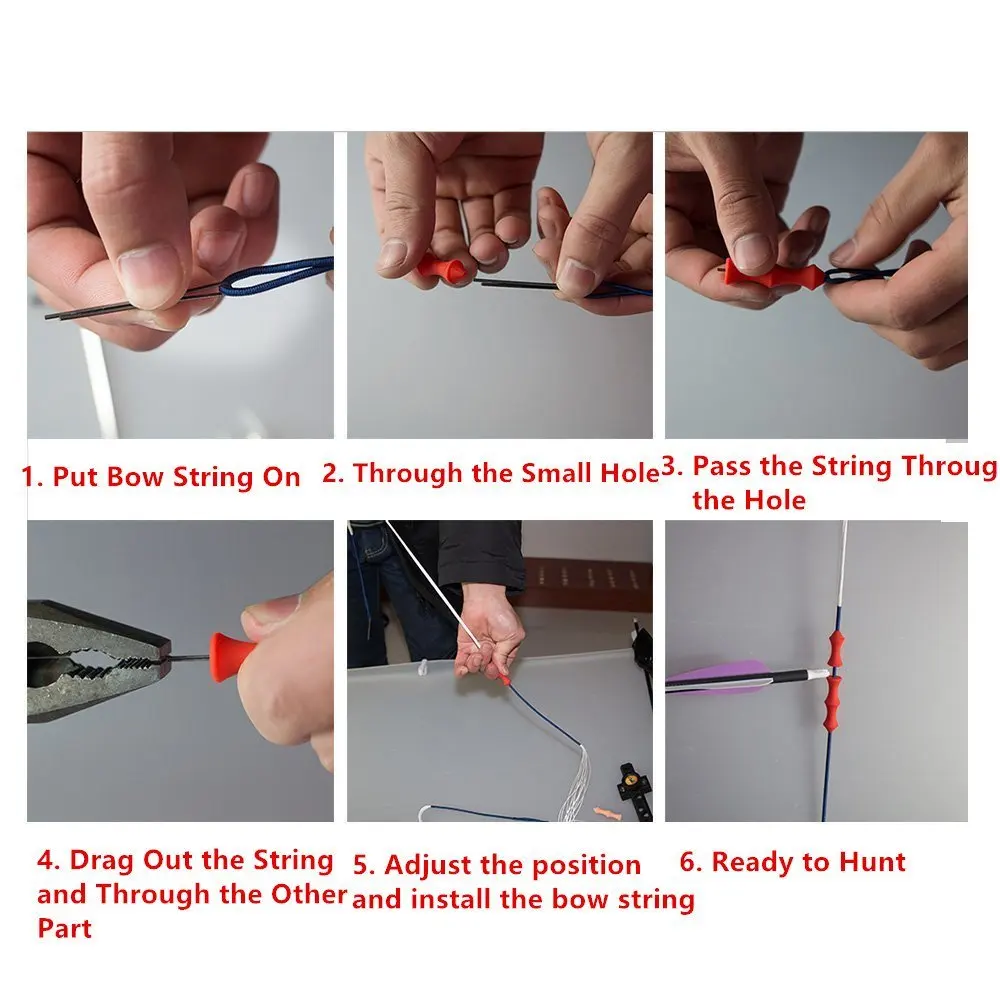 1. Put Bow String On

2. Through the Small Hole

3. Pass the String Throug the Hole

4. Drag Out the String and Through the Other Part

5. Adjust the position and install the bow string

6. Ready to Hunt