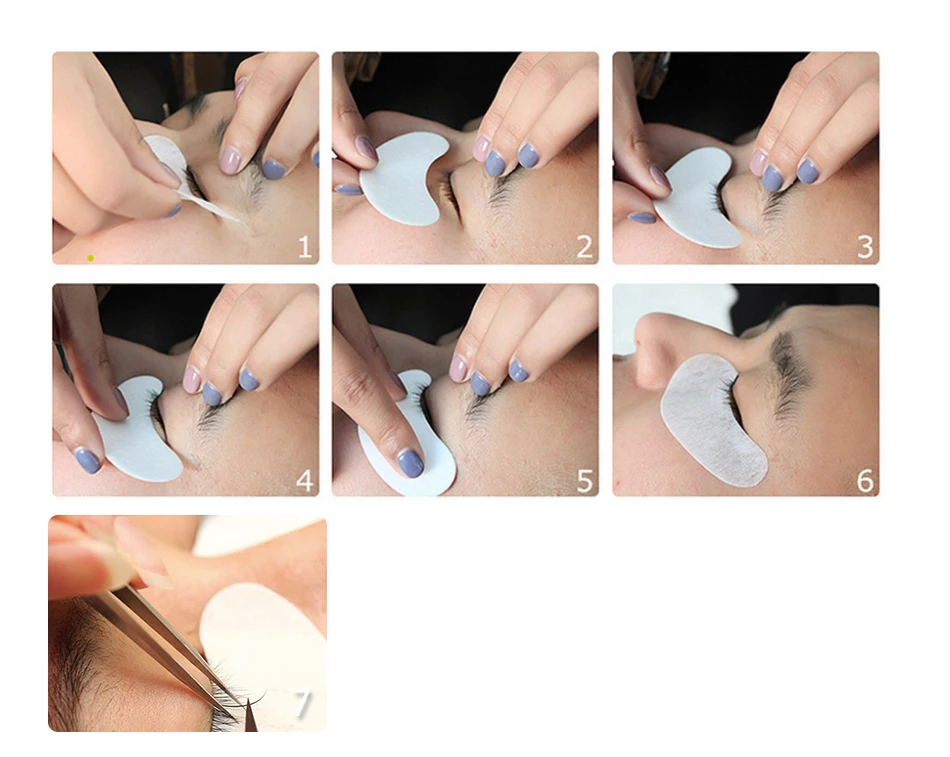 1
2
3
4
5
6
7