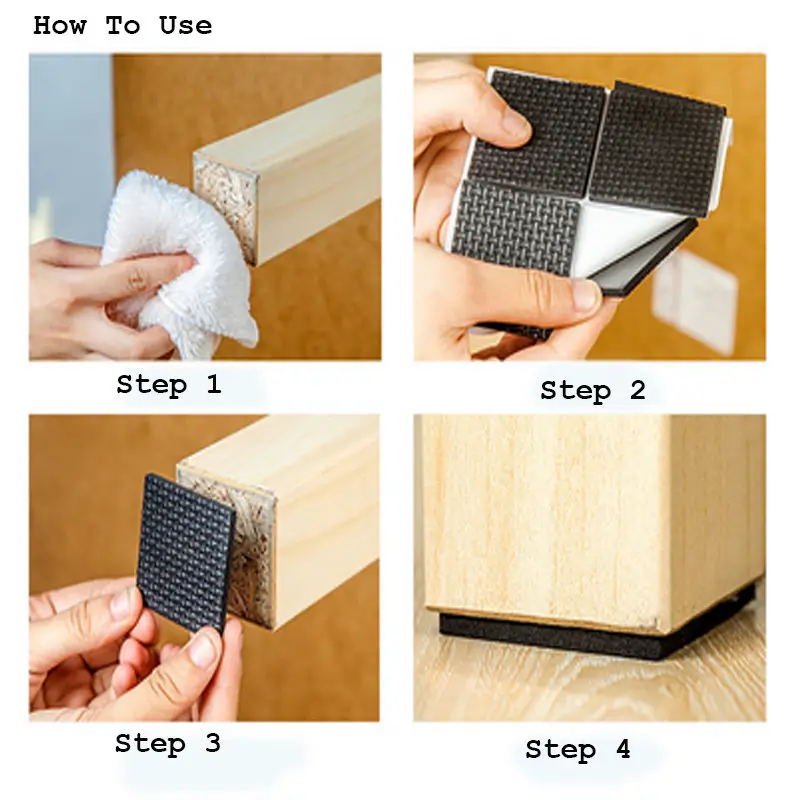 How To Use

Step 1

Step 2

Step 3

Step 4