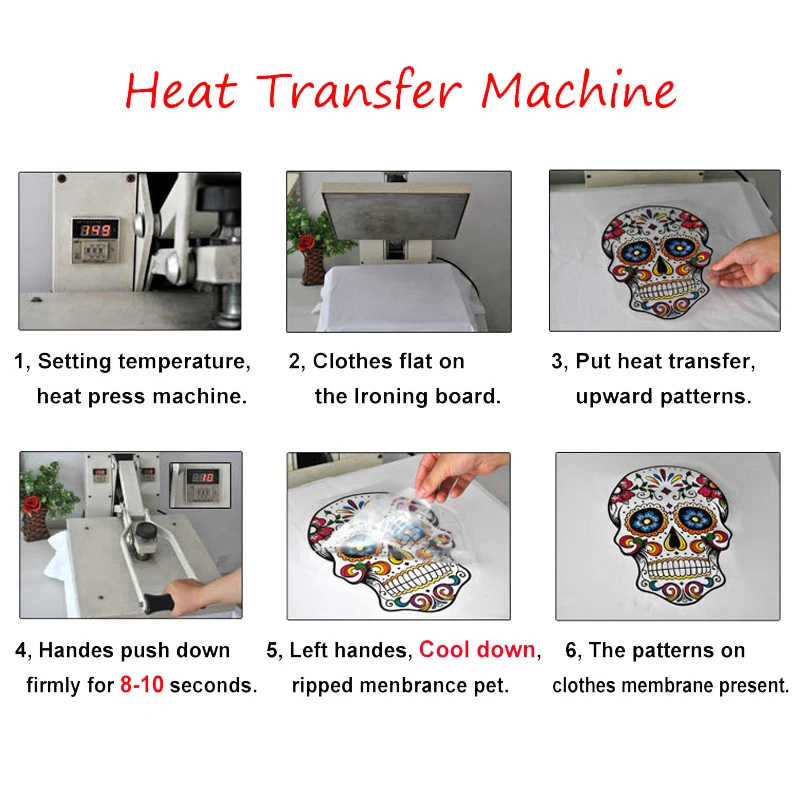 Heat Transfer Machine

149

1, Setting temperature, heat press machine.

2, Clothes flat on the Ironing board.

3, Put heat transfer, upward patterns.

4, Handes push down firmly for 8-10 seconds.

5, Left handes, Cool down, ripped menbrance pet.

6, The patterns on clothes membrane present.