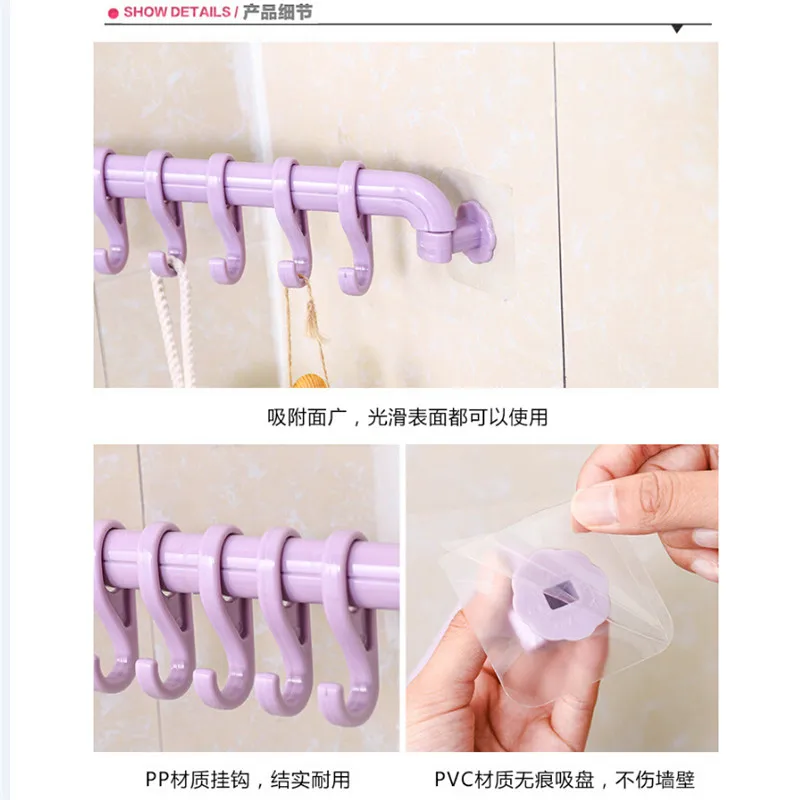 SHOW DETAILS / 产品细节

吸附面广，光滑表面都可以使用

PP材质挂钩，结实耐用

PVC材质无痕吸盘，不伤墙壁