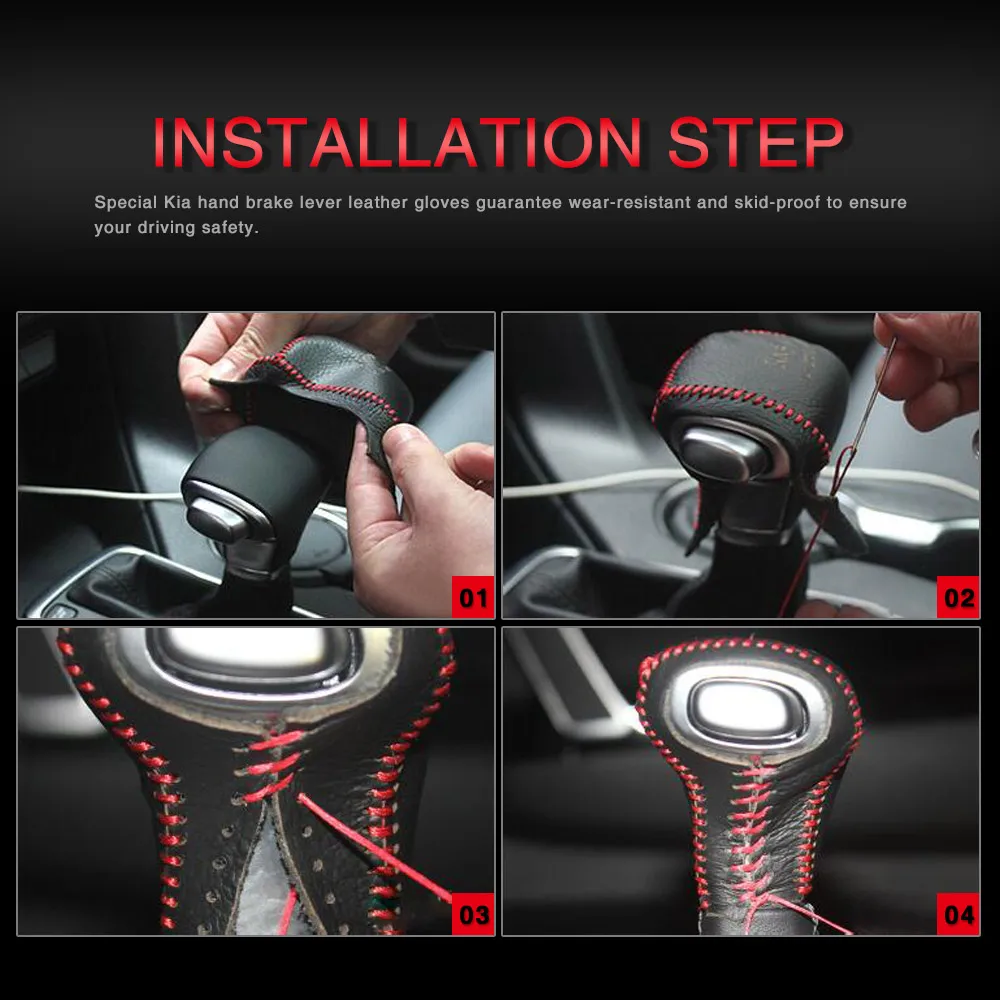 INSTALLATION STEP

Special Kia hand brake lever leather gloves guarantee wear-resistant and skid-proof to ensure your driving safety.

01

02

03

04