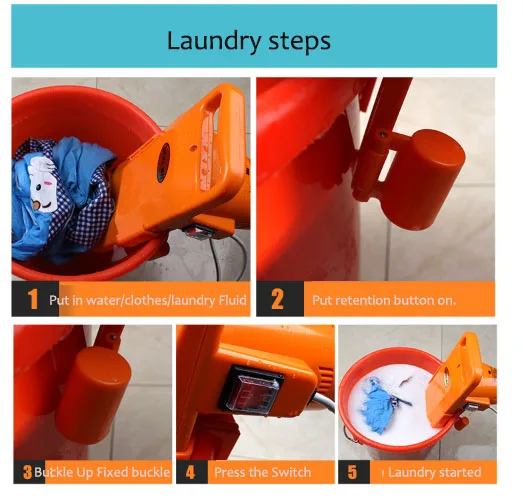 Laundry steps

1 Put in water/clothes/laundry Fluid

2 Put retention button on.

3 Buckle Up Fixed buckle

4 Press the Switch

5 Laundry started