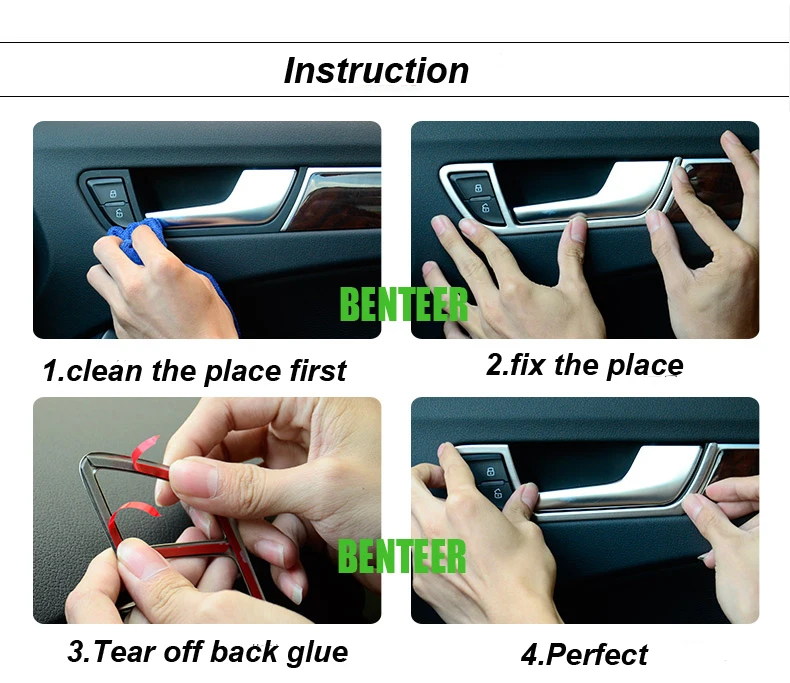 Instruction

BENTEER

1.clean the place first

2.fix the place

BENTEER

3.Tear off back glue

4.Perfect