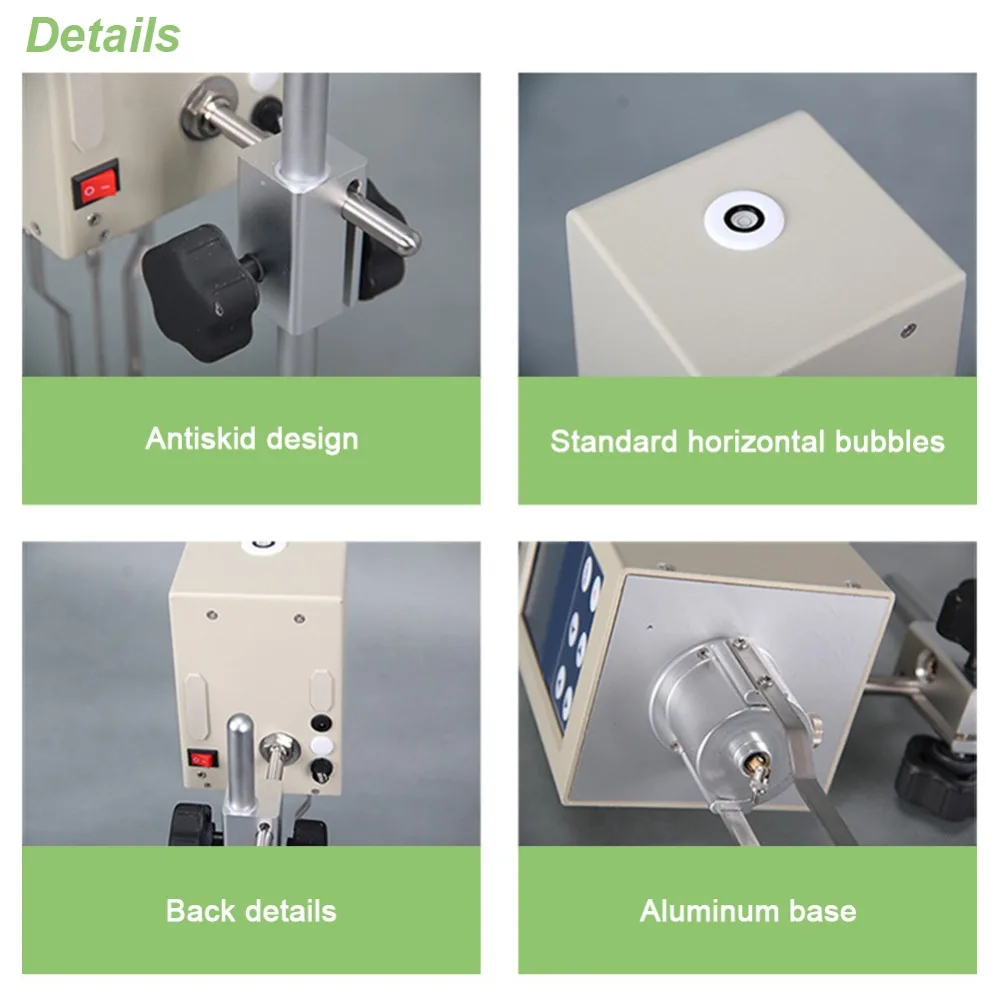 Details

Antiskid design

Standard horizontal bubbles

Back details

Aluminum base