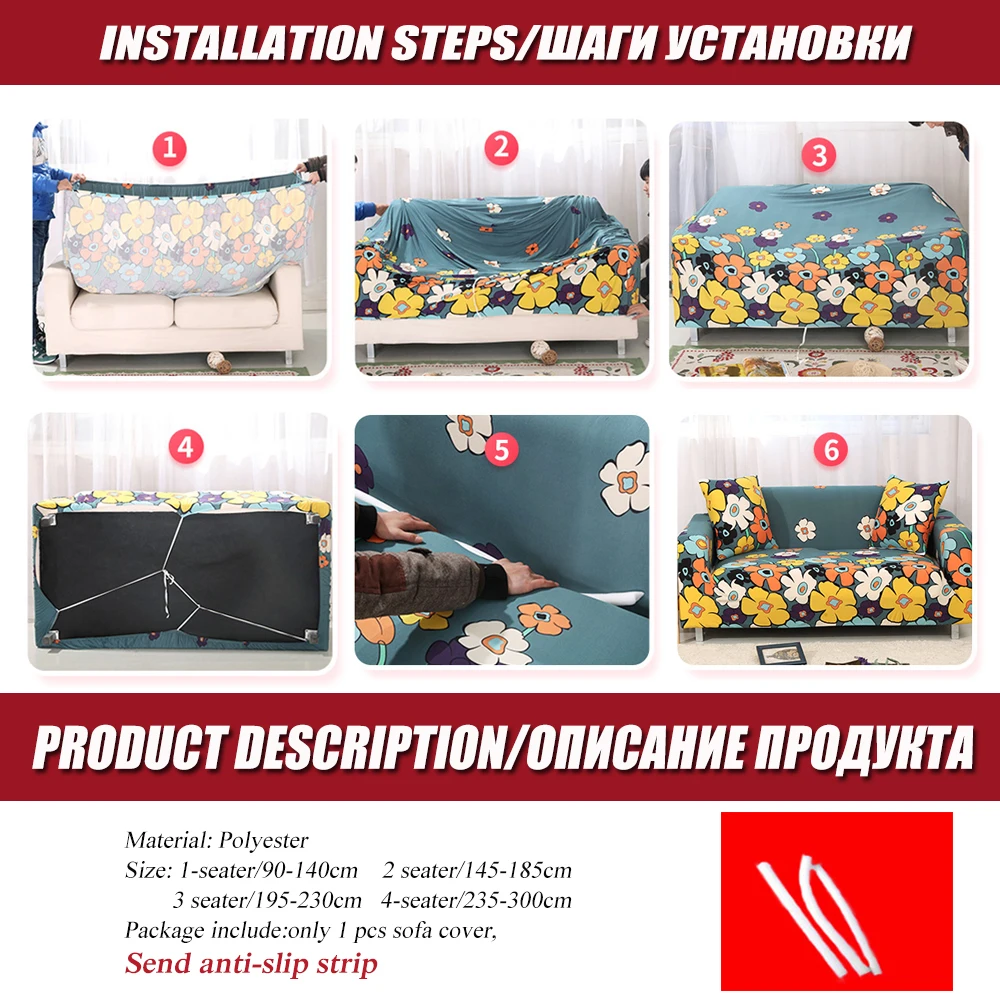 INSTALLATION STEPS/ШАГИ УСТАНОВКИ

1

2

3

4

5

6

PRODUCT DESCRIPTION/ОПИСАНИЕ ПРОДУКТА

Material: Polyester
Size: 1-seater/90-140cm 2 seater/145-185cm
3 seater/195-230cm 4-seater/235-300cm
Package include:only 1 pcs sofa cover,
Send anti-slip strip