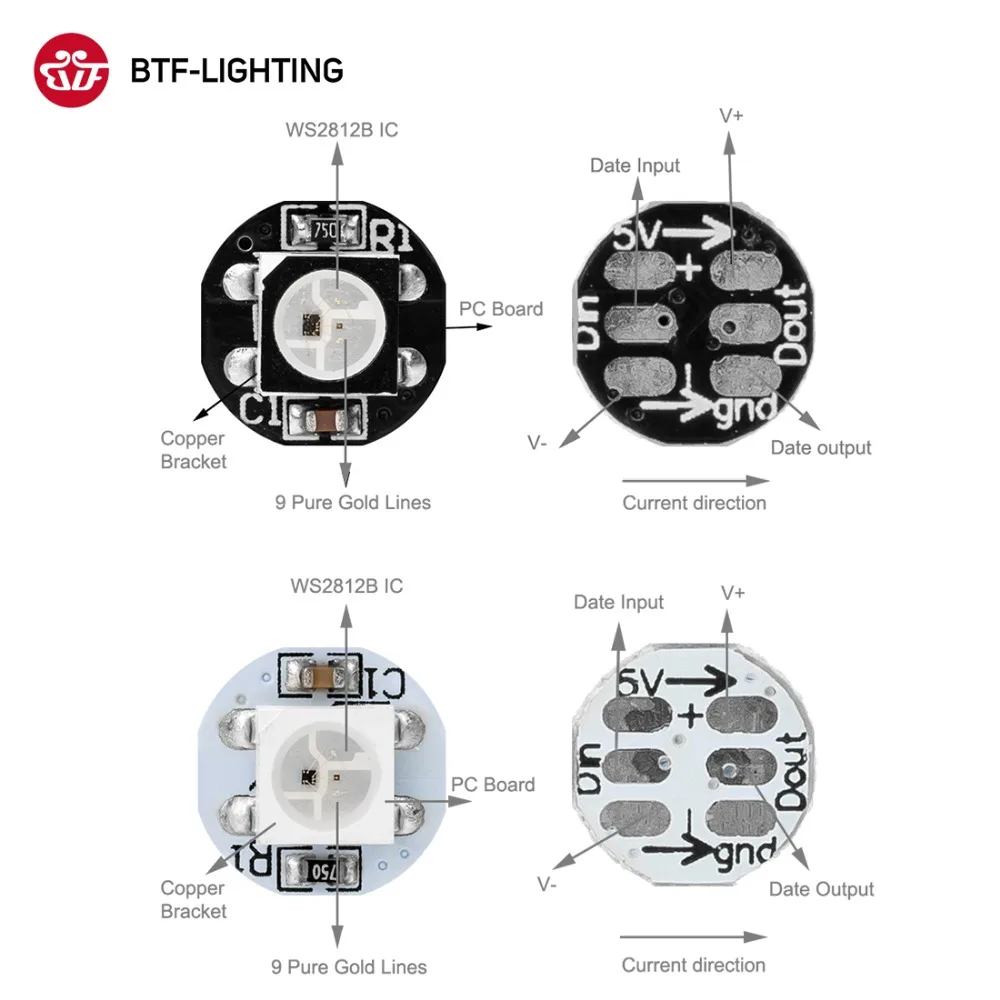 BTF-LIGHTING

WS2812B IC
750
R1
PC Board
C1
Copper Bracket
9 Pure Gold Lines

V+
Date Input
5V
+
Din
Dout
gnd
V-
Date output
Current direction

WS2812B IC
C1
PC Board
R1
750
Copper Bracket
9 Pure Gold Lines

Date Input
V+
5V
+
Din
Dout
gnd
V-
Date Output
Current direction