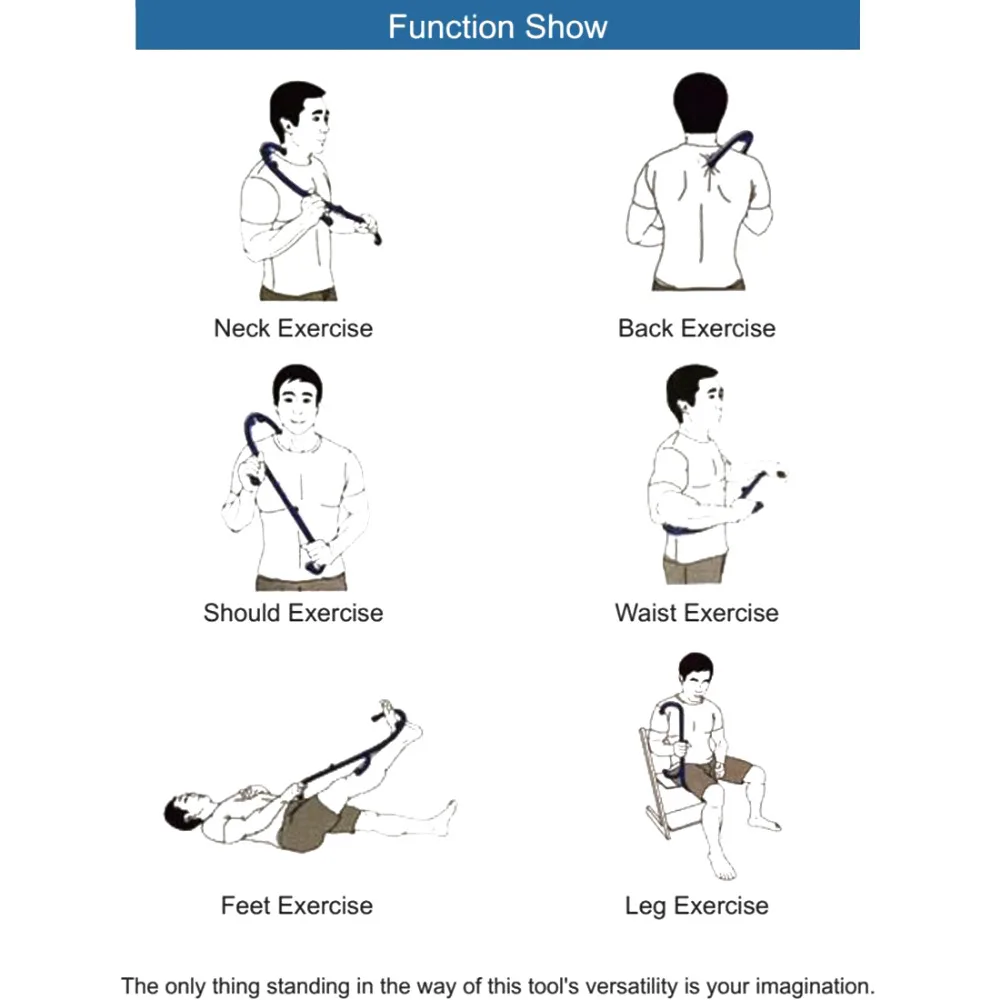 Function Show

Neck Exercise

Back Exercise

Should Exercise

Waist Exercise

Feet Exercise

Leg Exercise

The only thing standing in the way of this tool's versatility is your imagination.