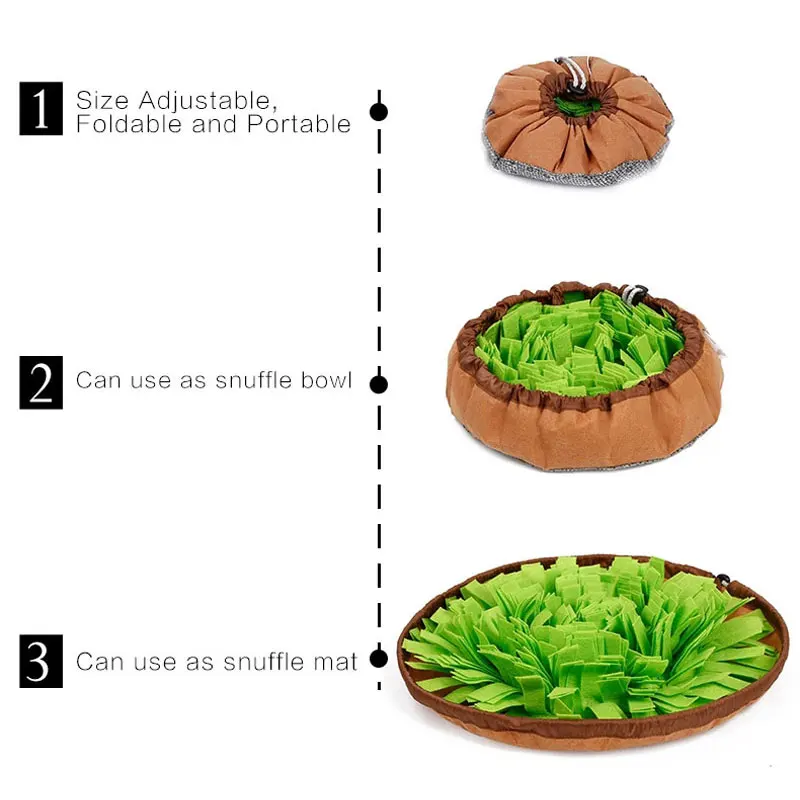 1 Size Adjustable, Foldable and Portable

2 Can use as snuffle bowl

3 Can use as snuffle mat