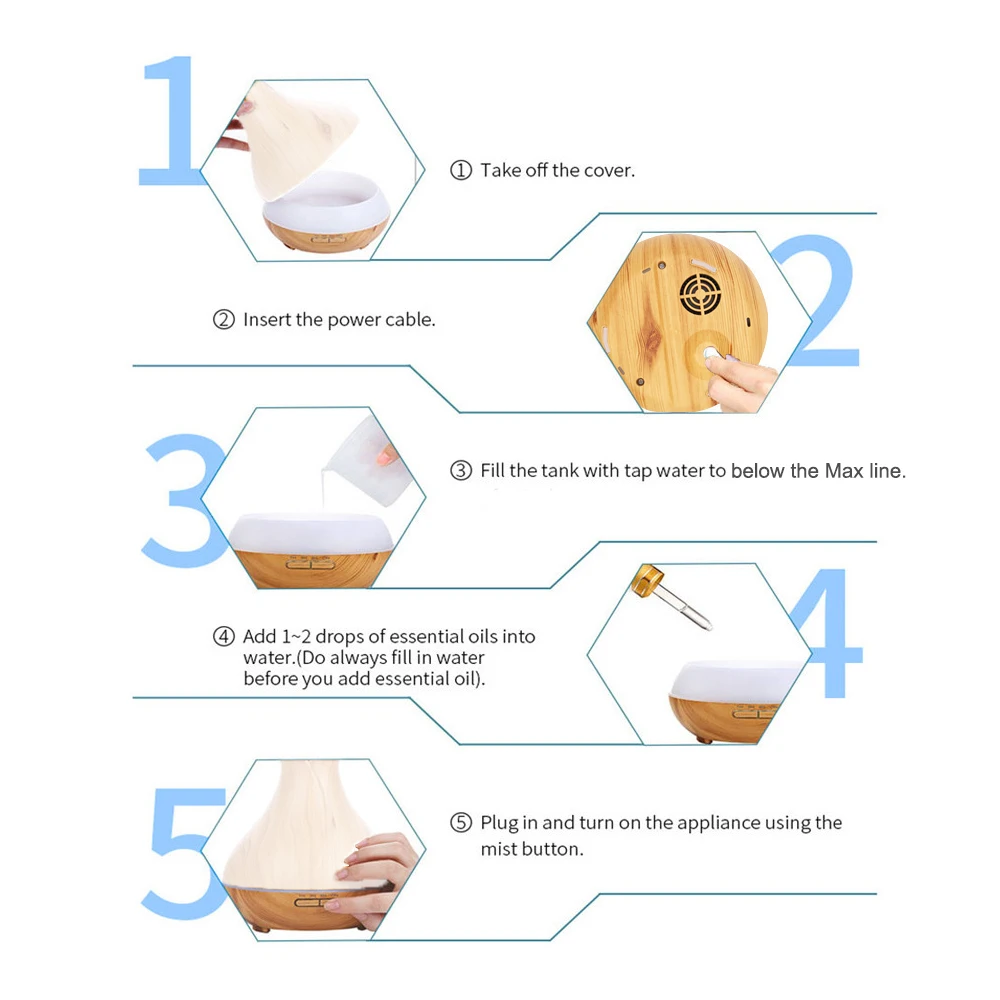 1

① Take off the cover.

2

② Insert the power cable.

3

③ Fill the tank with tap water to below the Max line.

4

④ Add 1~2 drops of essential oils into water.(Do always fill in water before you add essential oil).

5

⑤ Plug in and turn on the appliance using the mist button.