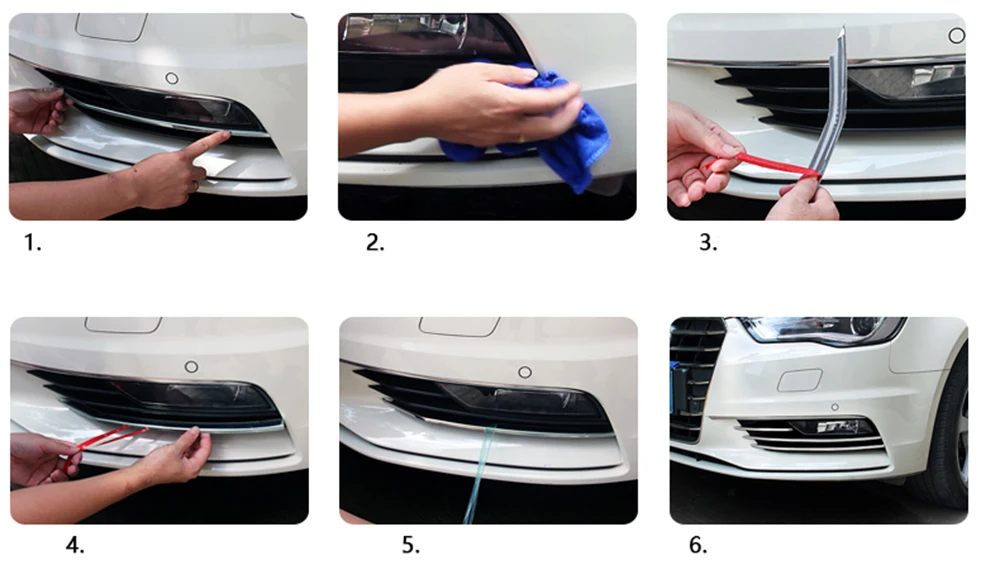 1.

2.

3.

4.

5.

6.