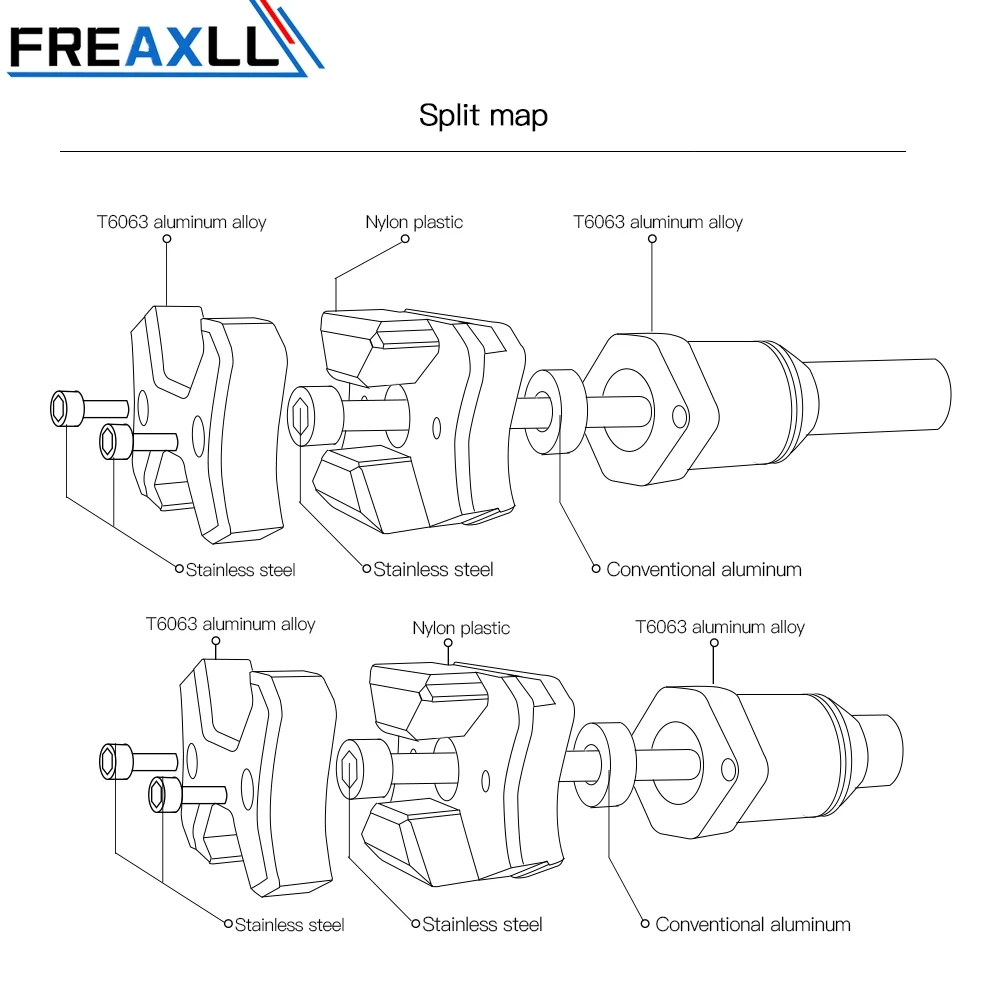 FREAXLL

Split map

T6063 aluminum alloy
Nylon plastic
T6063 aluminum alloy

Stainless steel
Stainless steel
Conventional aluminum

T6063 aluminum alloy
Nylon plastic
T6063 aluminum alloy

Stainless steel
Stainless steel
Conventional aluminum