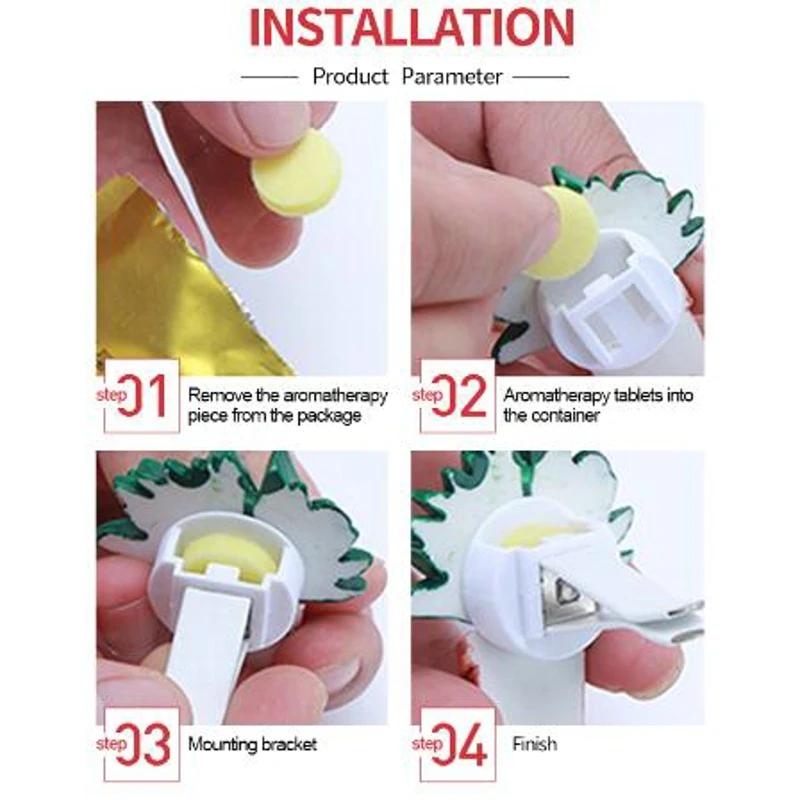 INSTALLATION

Product Parameter

step 01 Remove the aromatherapy piece from the package

step 02 Aromatherapy tablets into the container

step 03 Mounting bracket

step 04 Finish