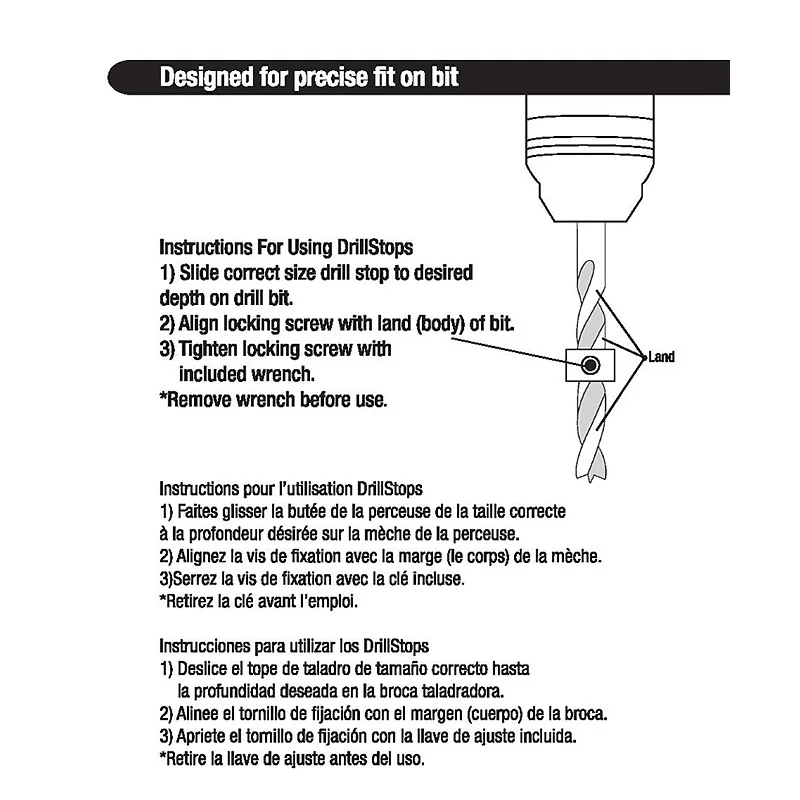 Designed for precise fit on bit

Instructions For Using DrillStops
1) Slide correct size drill stop to desired depth on drill bit.
2) Align locking screw with land (body) of bit.
3) Tighten locking screw with included wrench.
*Remove wrench before use.

Land

Instructions pour l'utilisation DrillStops
1) Faites glisser la butée de la perceuse de la taille correcte à la profondeur désirée sur la mèche de la perceuse.
2) Alignez la vis de fixation avec la marge (le corps) de la mèche.
3)Serrez la vis de fixation avec la clé incluse.
*Retirez la clé avant l'emploi.

Instrucciones para utilizar los DrillStops
1) Deslice el tope de taladro de tamaño correcto hasta la profundidad deseada en la broca taladradora.
2) Alinee el tornillo de fijación con el margen (cuerpo) de la broca.
3) Apriete el tomillo de fijación con la llave de ajuste incluida.
*Retire la llave de ajuste antes del uso.