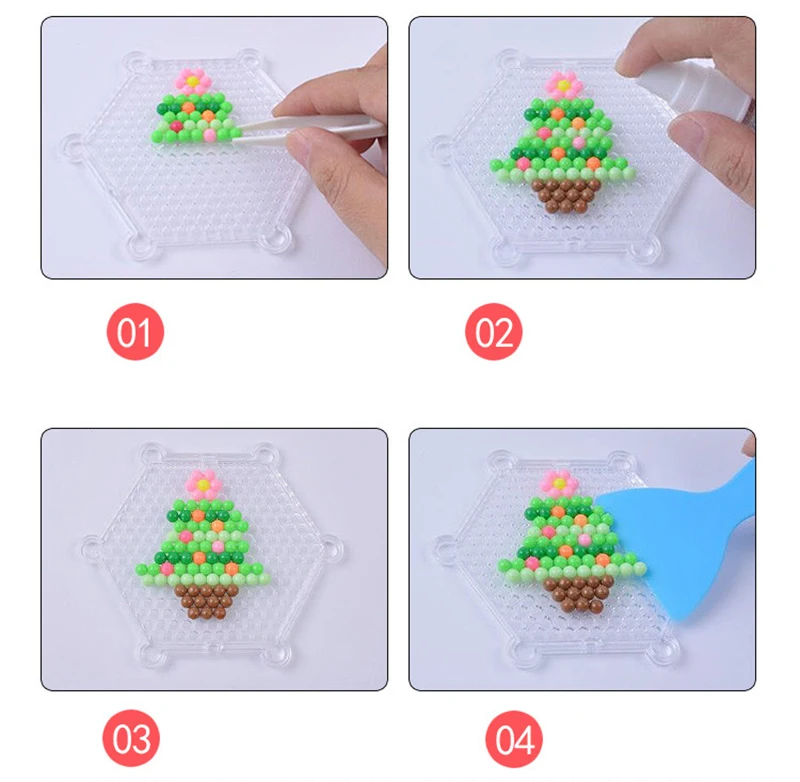 01

02

03

04