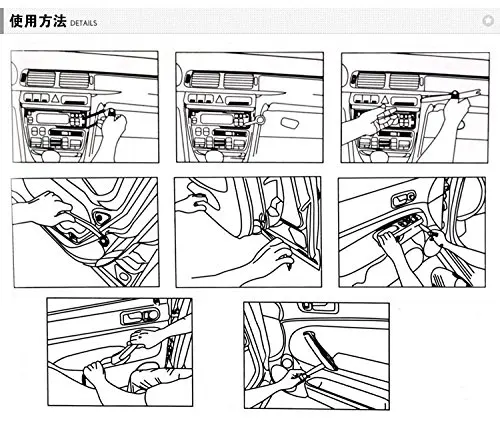 使用方法 DETAILS