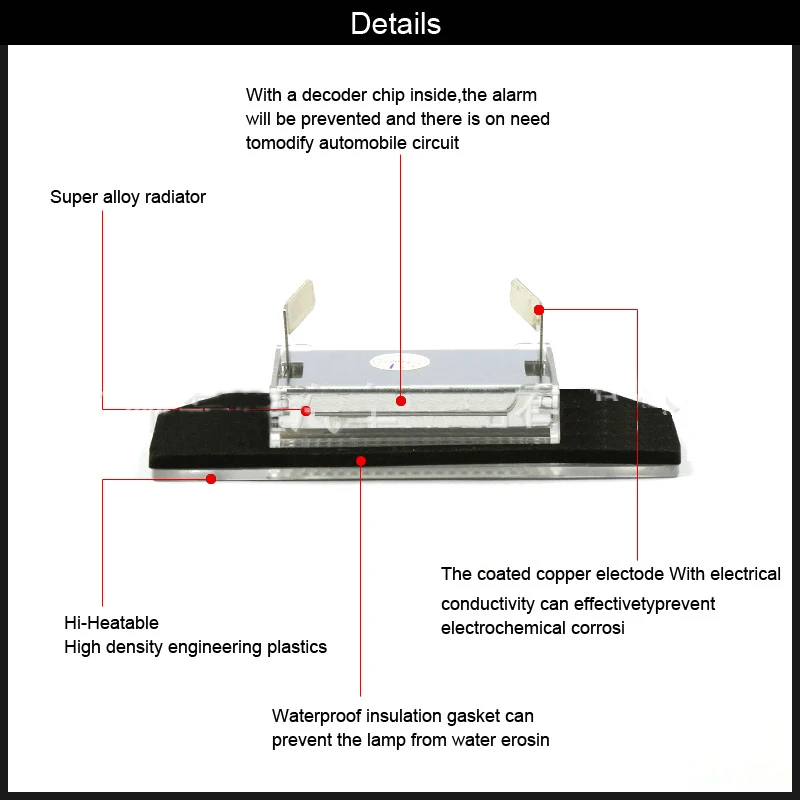 Details

With a decoder chip inside,the alarm will be prevented and there is on need tomodify automobile circuit

Super alloy radiator

The coated copper electode With electrical conductivity can effectivetyprevent electrochemical corrosi

Hi-Heatable
High density engineering plastics

Waterproof insulation gasket can prevent the lamp from water erosin