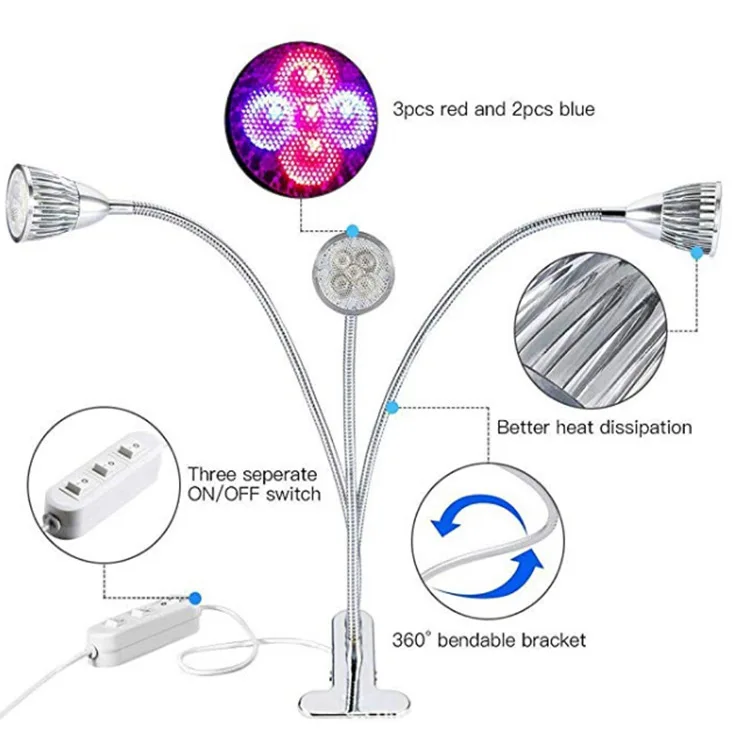 3pcs red and 2pcs blue

Better heat dissipation

Three seperate ON/OFF switch

360° bendable bracket