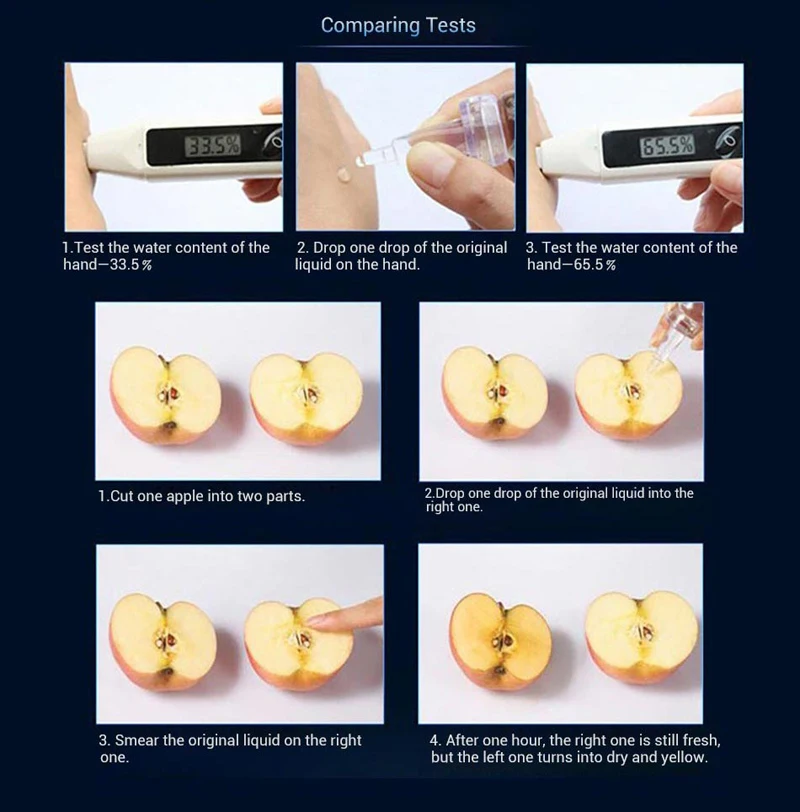 Comparing Tests

33.5%

65.5%

1.Test the water content of the hand—33.5%

2. Drop one drop of the original liquid on the hand.

3. Test the water content of the hand—65.5%

1.Cut one apple into two parts.

2.Drop one drop of the original liquid into the right one.

3. Smear the original liquid on the right one.

4. After one hour, the right one is still fresh, but the left one turns into dry and yellow.