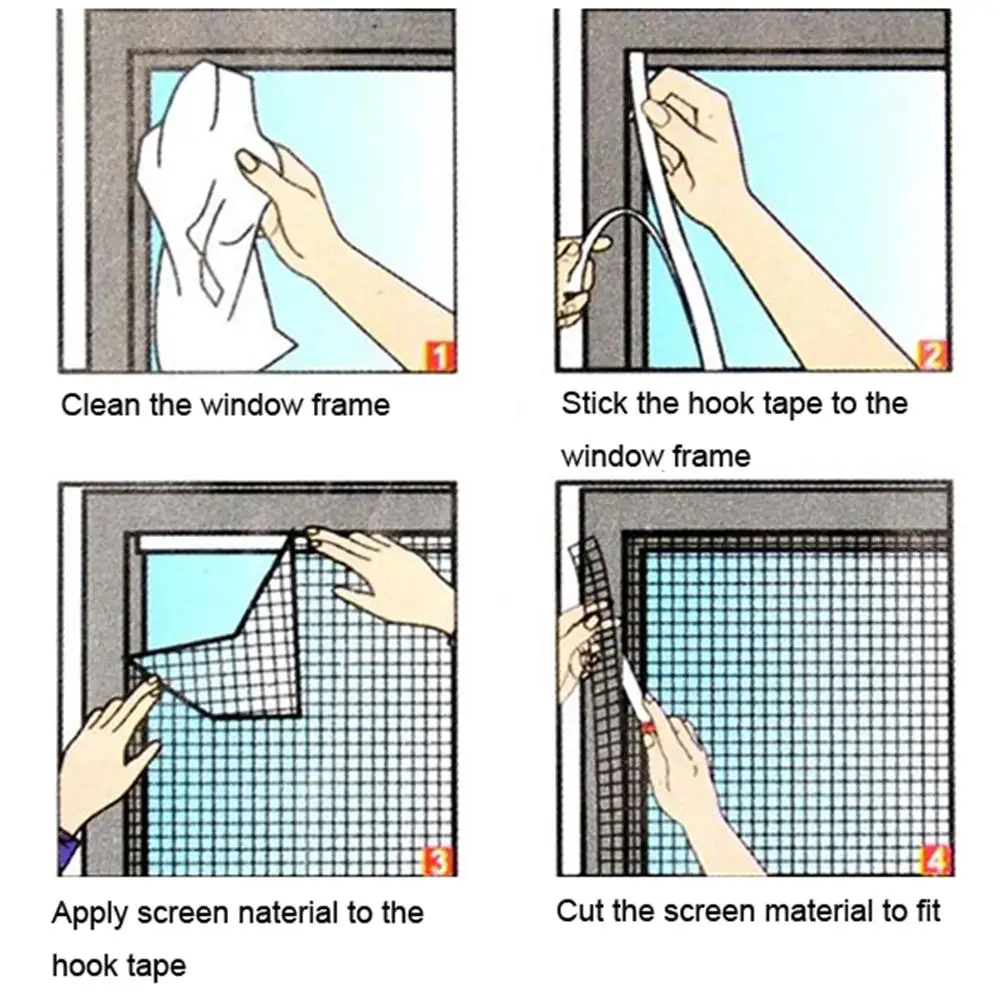 1

Clean the window frame

2

Stick the hook tape to the window frame

3

Apply screen naterial to the hook tape

4

Cut the screen material to fit