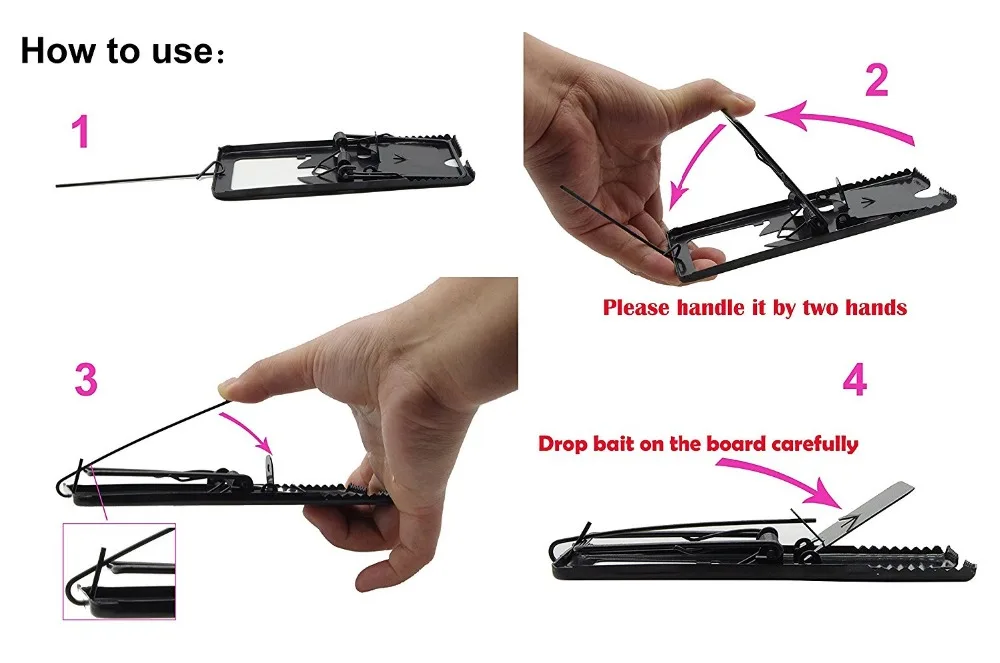 How to use:

1

2

Please handle it by two hands

3

4

Drop bait on the board carefully