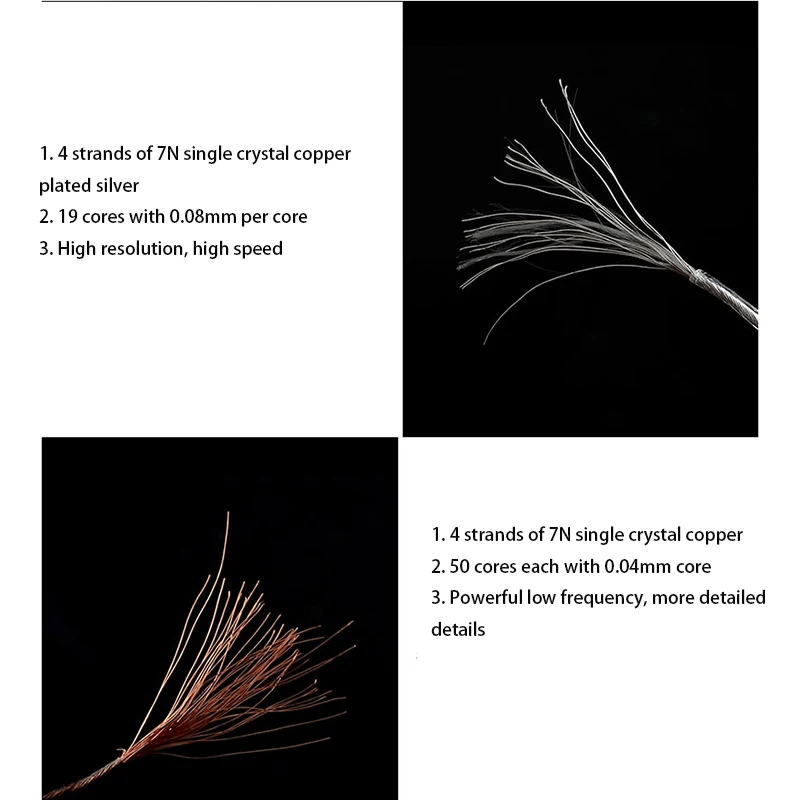 1. 4 strands of 7N single crystal copper plated silver
2. 19 cores with 0.08mm per core
3. High resolution, high speed

1. 4 strands of 7N single crystal copper
2. 50 cores each with 0.04mm core
3. Powerful low frequency, more detailed details