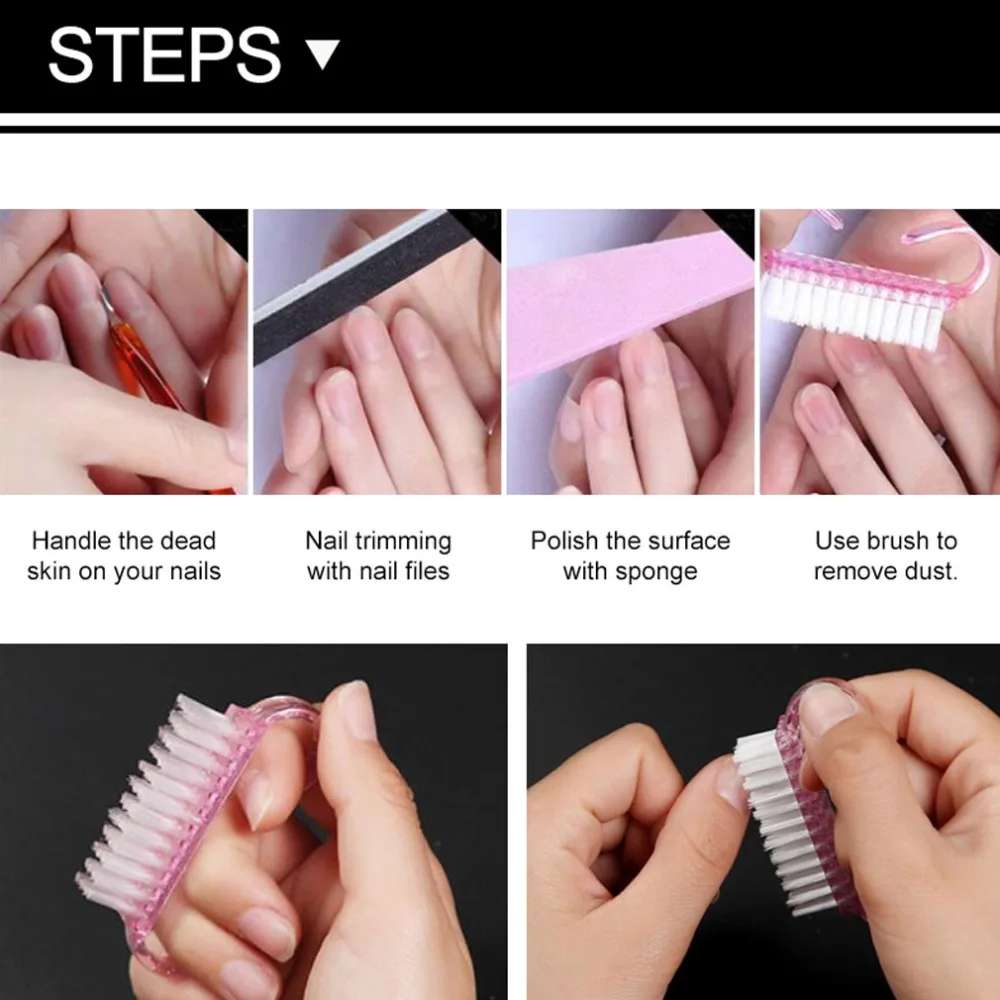 STEPS ▼

Handle the dead skin on your nails

Nail trimming with nail files

Polish the surface with sponge

Use brush to remove dust.