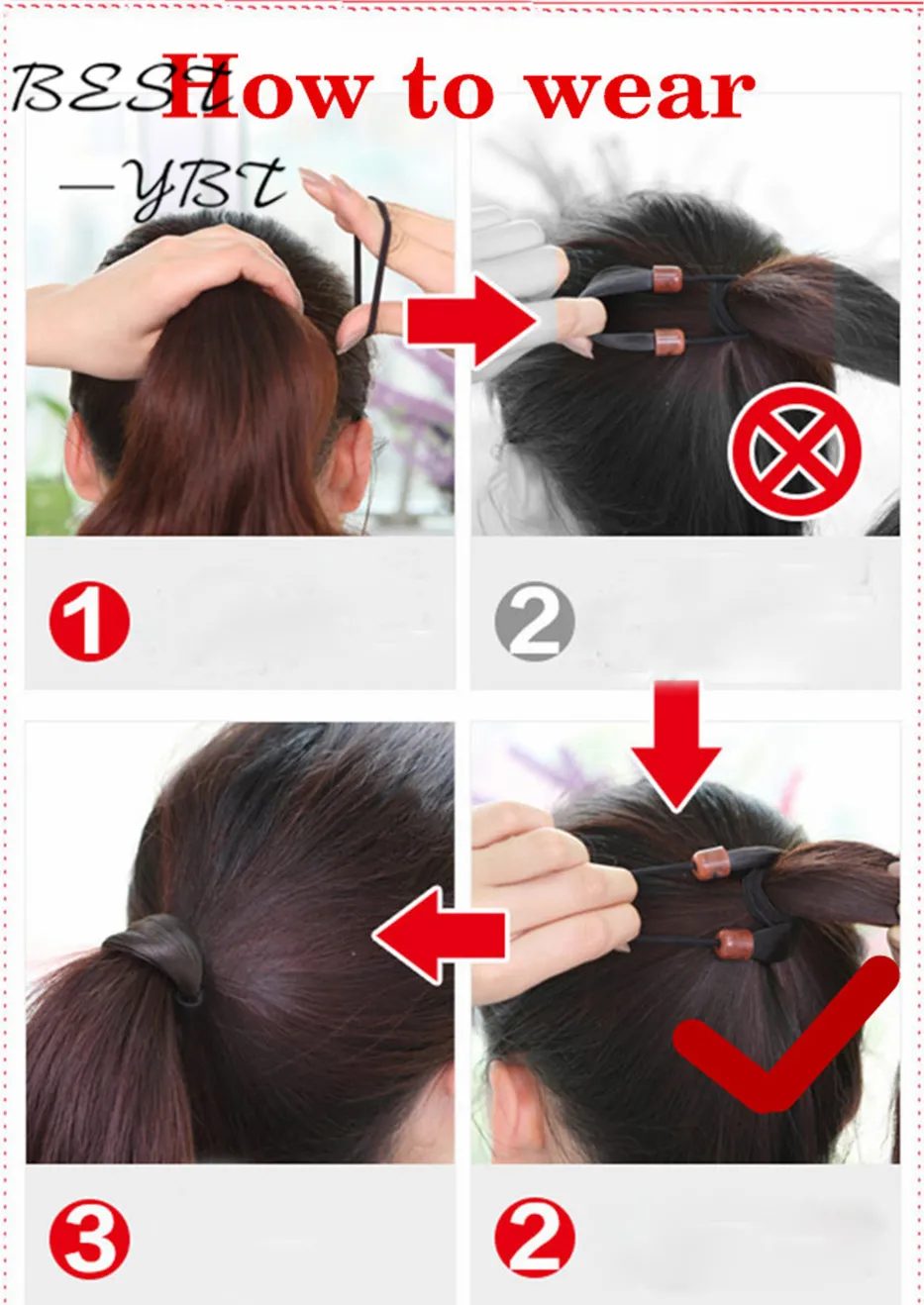 BEST
—YBT
How to wear

1

2

3

2