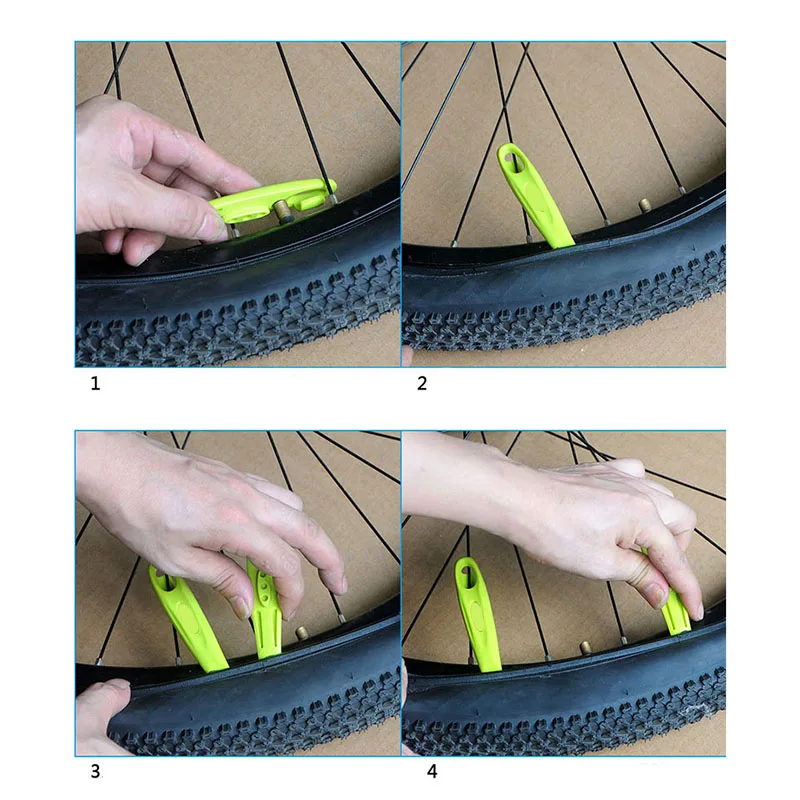 1

2

3

4