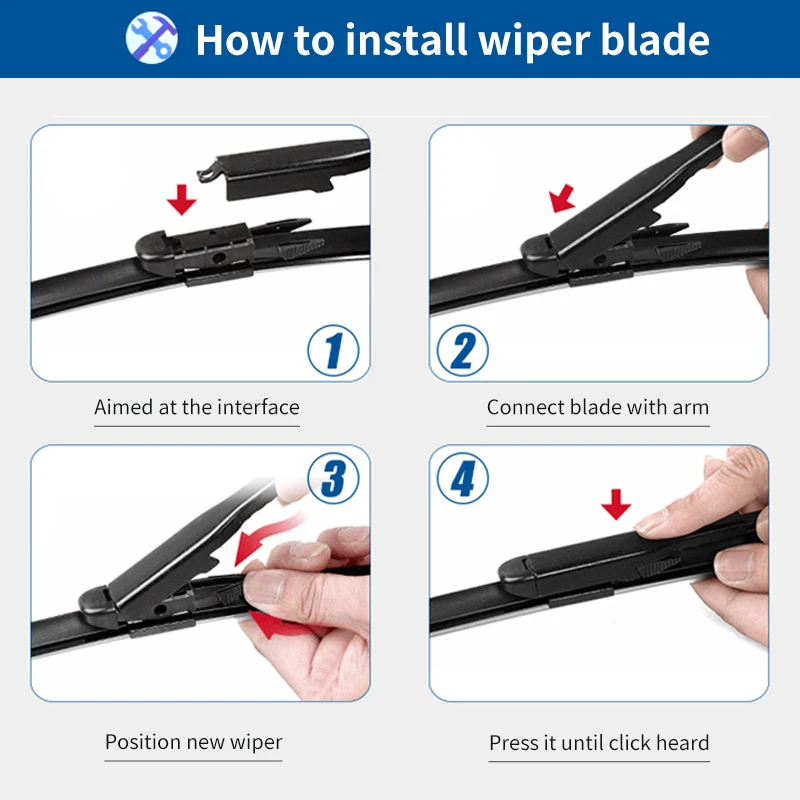 How to install wiper blade

1

Aimed at the interface

2

Connect blade with arm

3

Position new wiper

4

Press it until click heard