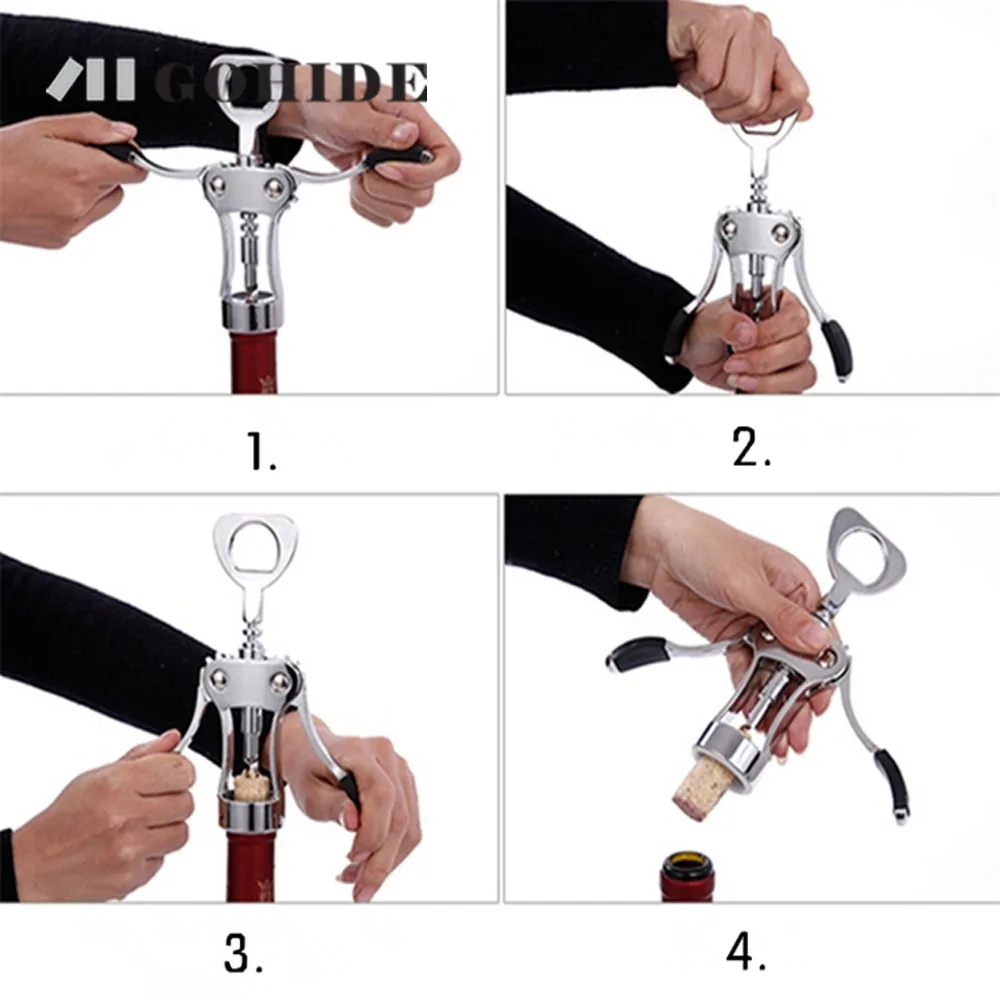 GOHIDE

1.

2.

3.

4.