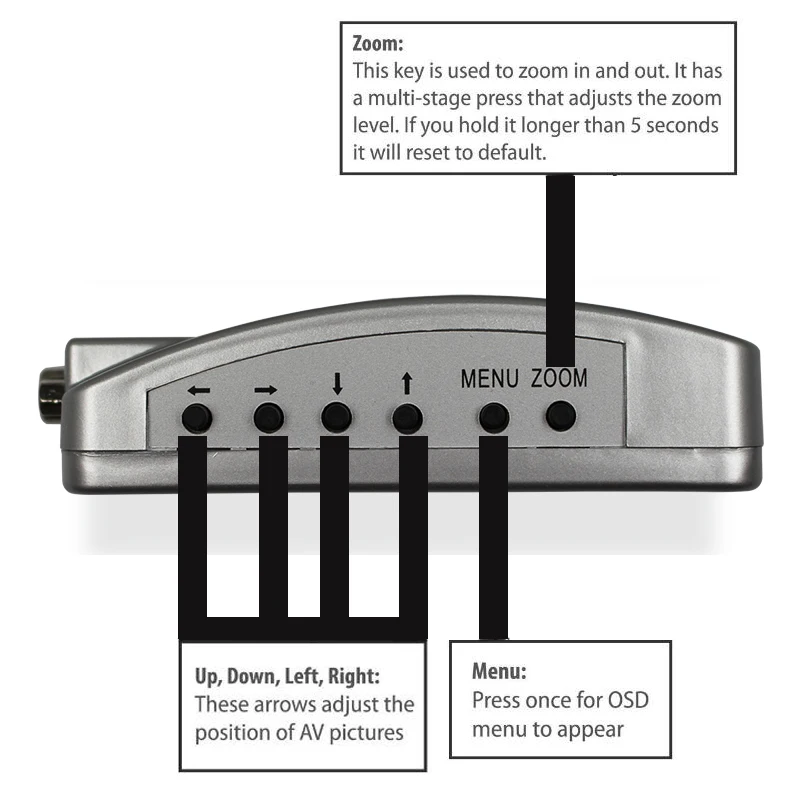 Zoom:
This key is used to zoom in and out. It has a multi-stage press that adjusts the zoom level. If you hold it longer than 5 seconds it will reset to default.

← → ↓ ↑ MENU ZOOM

Up, Down, Left, Right:
These arrows adjust the position of AV pictures

Menu:
Press once for OSD menu to appear