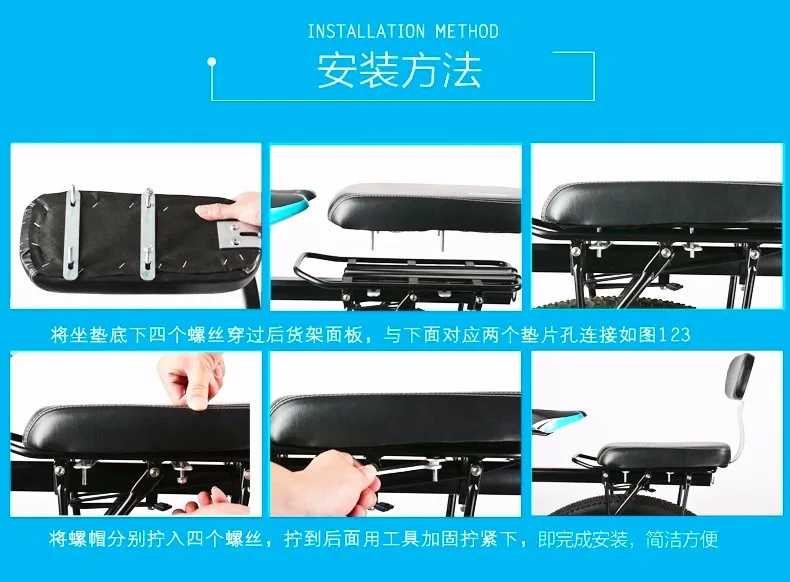 INSTALLATION METHOD

安装方法

将坐垫底下四个螺丝穿过后货架面板，与下面对应两个垫片孔连接如图123

将螺帽分别拧入四个螺丝，拧到后面用工具加固拧紧下，即完成安装，简洁方便