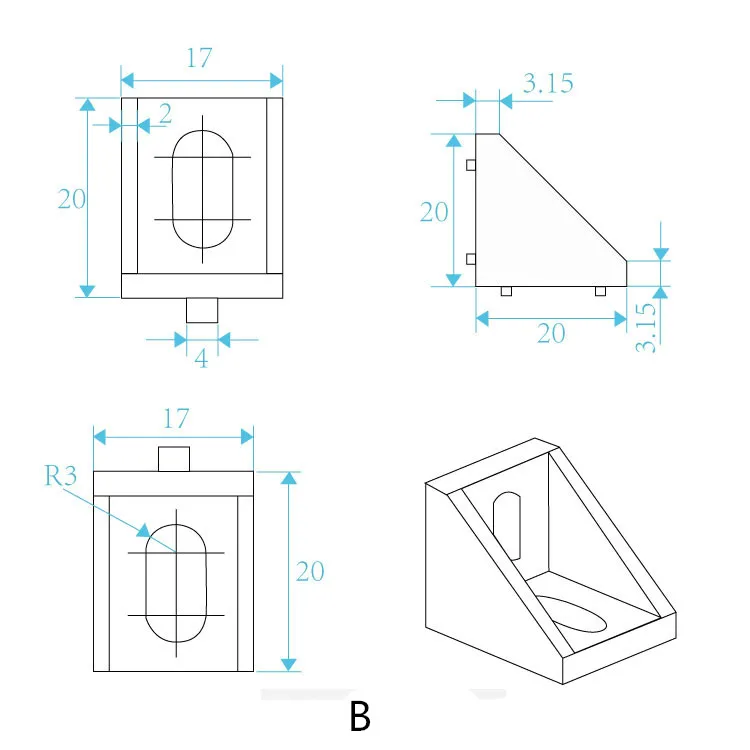 17
2
20
4
3.15
20
20
3.15
17
R3
20
B