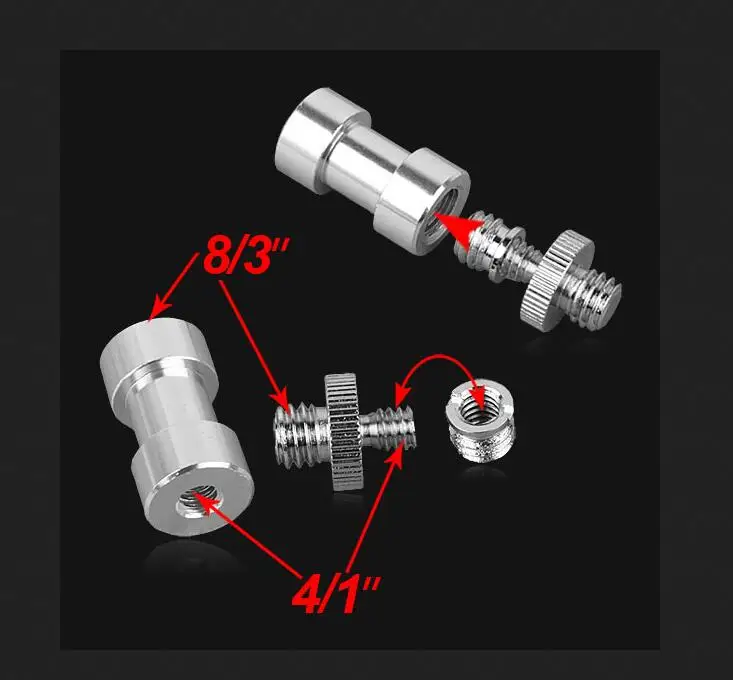 8/3"

4/1"