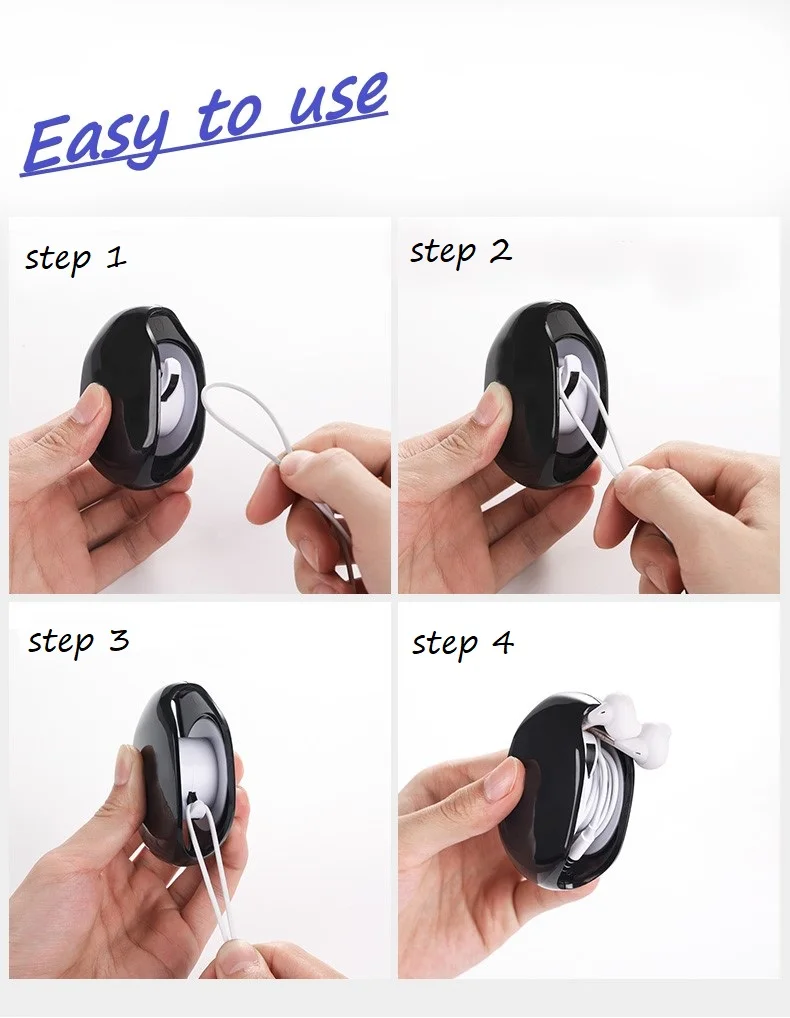 Easy to use

step 1

step 2

step 3

step 4