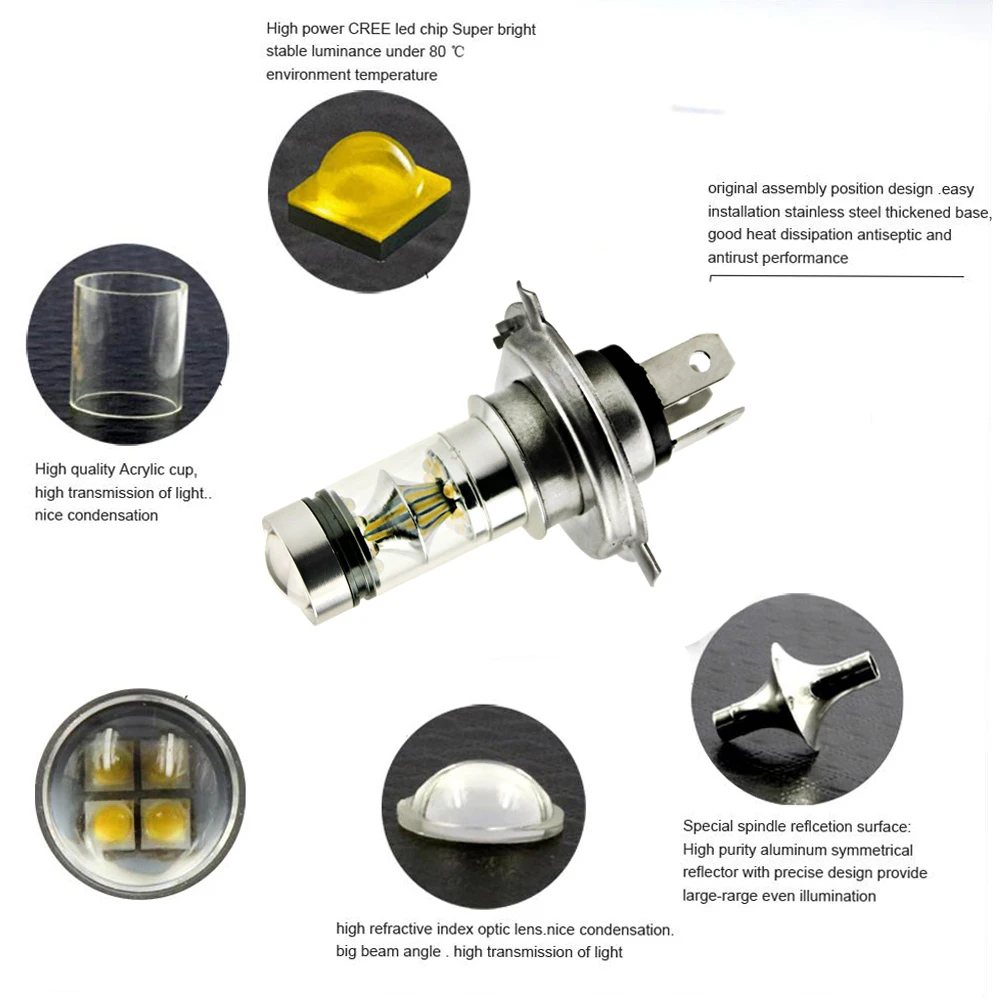 High power CREE led chip Super bright stable luminance under 80 ℃ environment temperature

original assembly position design .easy installation stainless steel thickened base, good heat dissipation antiseptic and antirust performance

High quality Acrylic cup, high transmission of light.. nice condensation

Special spindle reflcetion surface: High purity aluminum symmetrical reflector with precise design provide large-rarge even illumination

high refractive index optic lens.nice condensation. big beam angle . high transmission of light