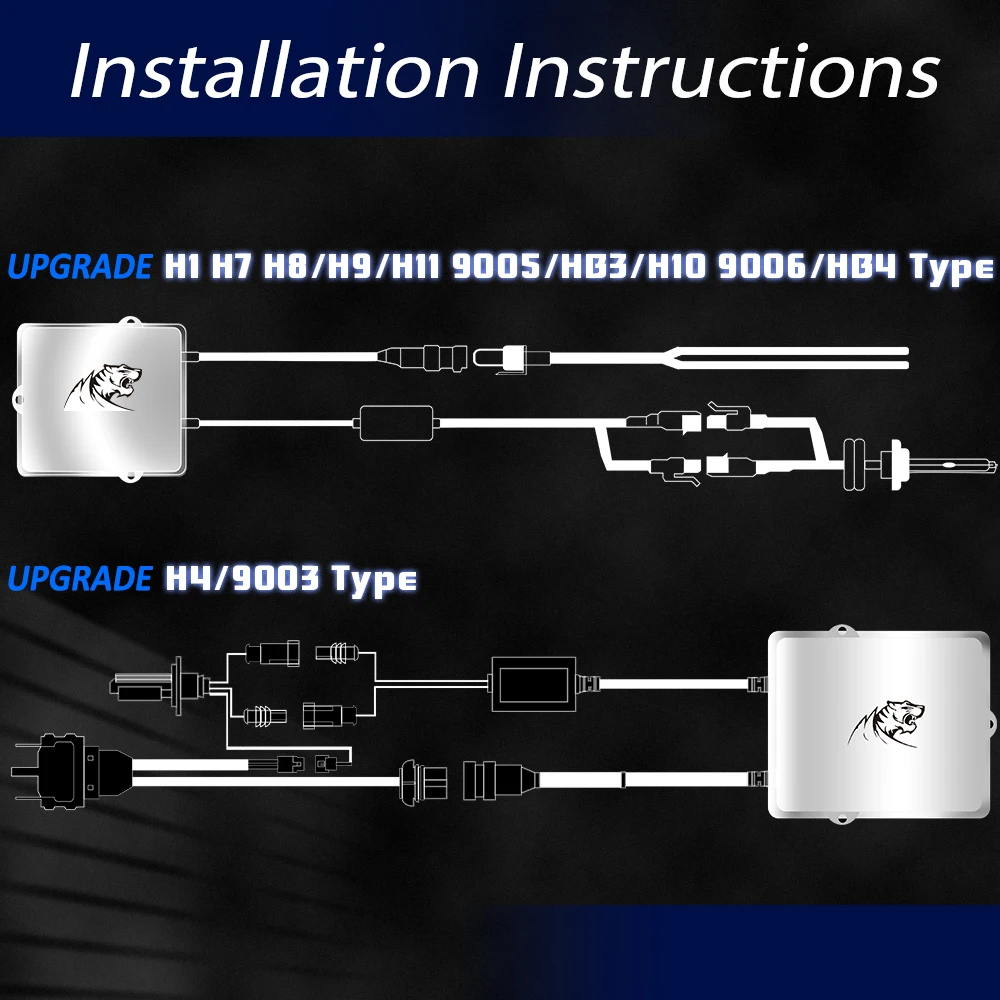 Installation Instructions

UPGRADE H1 H7 H8/H9/H11 9005/HB3/H10 9006/HB4 Type

UPGRADE H4/9003 Type