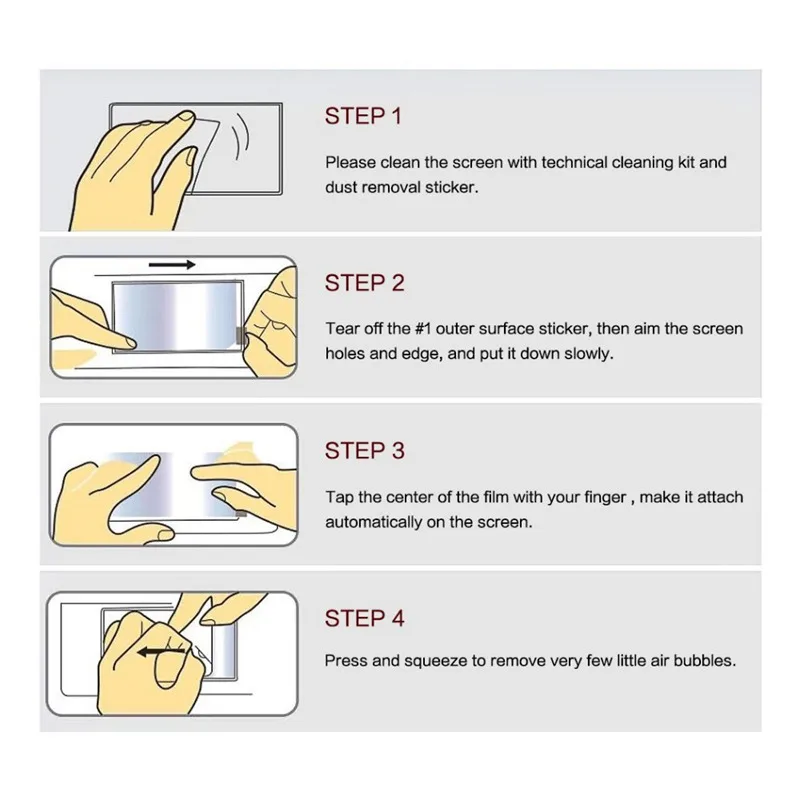 STEP 1

Please clean the screen with technical cleaning kit and dust removal sticker.

STEP 2

Tear off the #1 outer surface sticker, then aim the screen holes and edge, and put it down slowly.

STEP 3

Tap the center of the film with your finger , make it attach automatically on the screen.

STEP 4

Press and squeeze to remove very few little air bubbles.