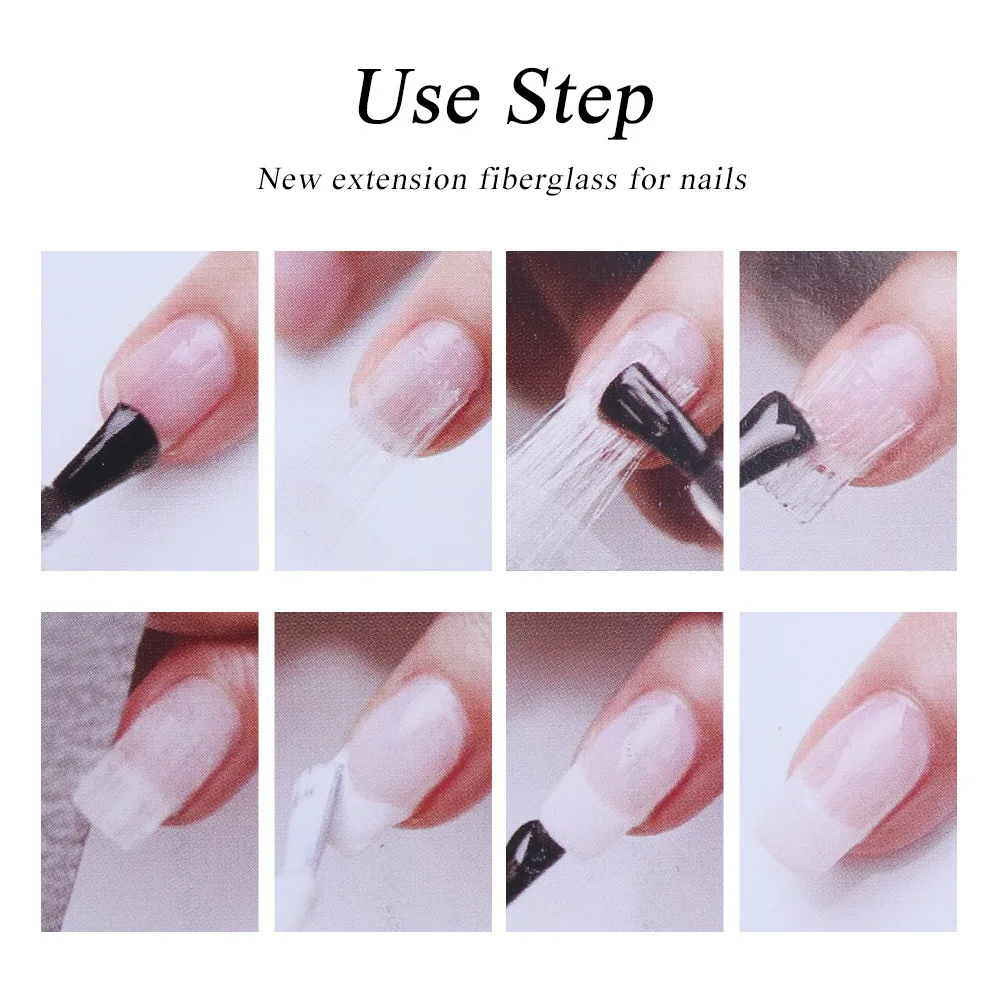 Use Step

New extension fiberglass for nails