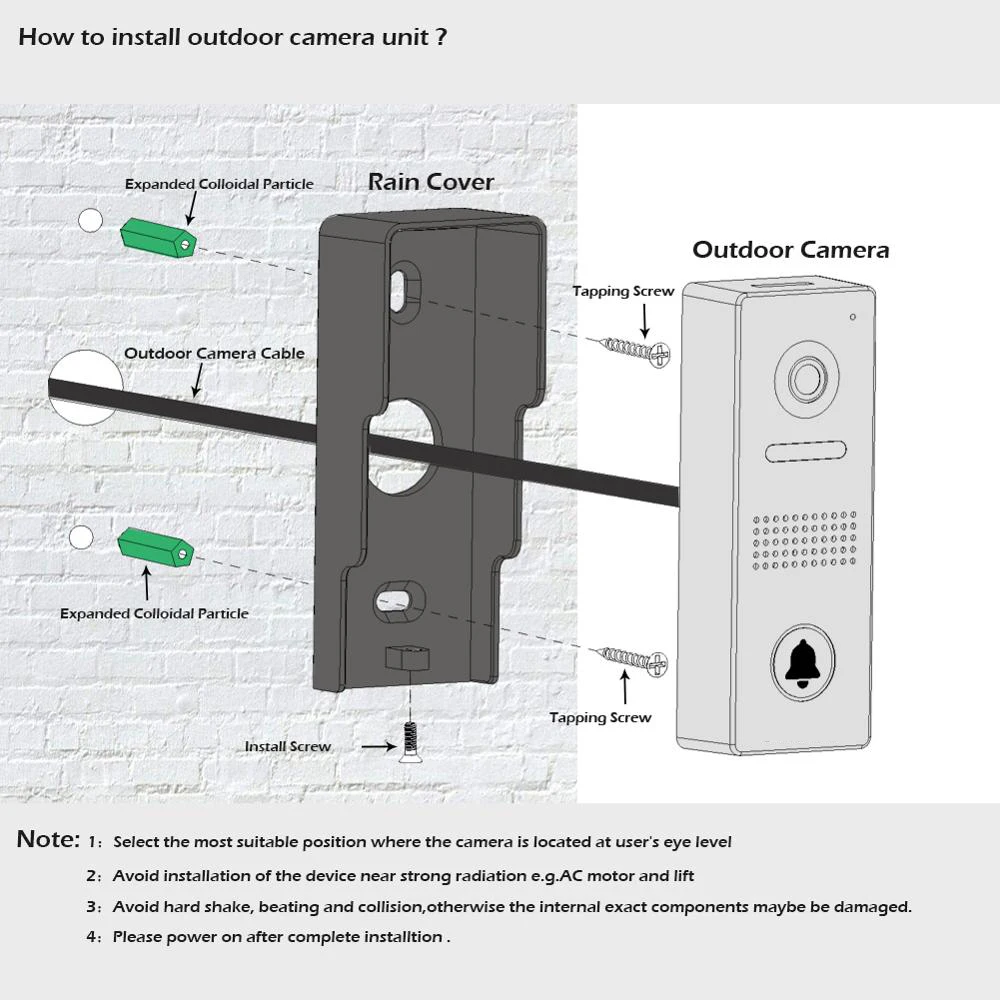 How to install outdoor camera unit ?

Expanded Colloidal Particle

Rain Cover

Outdoor Camera

Tapping Screw

Outdoor Camera Cable

Expanded Colloidal Particle

Tapping Screw

Install Screw

Note: 1: Select the most suitable position where the camera is located at user's eye level

2: Avoid installation of the device near strong radiation e.g.AC motor and lift

3: Avoid hard shake, beating and collision,otherwise the internal exact components maybe be damaged.

4: Please power on after complete installtion .