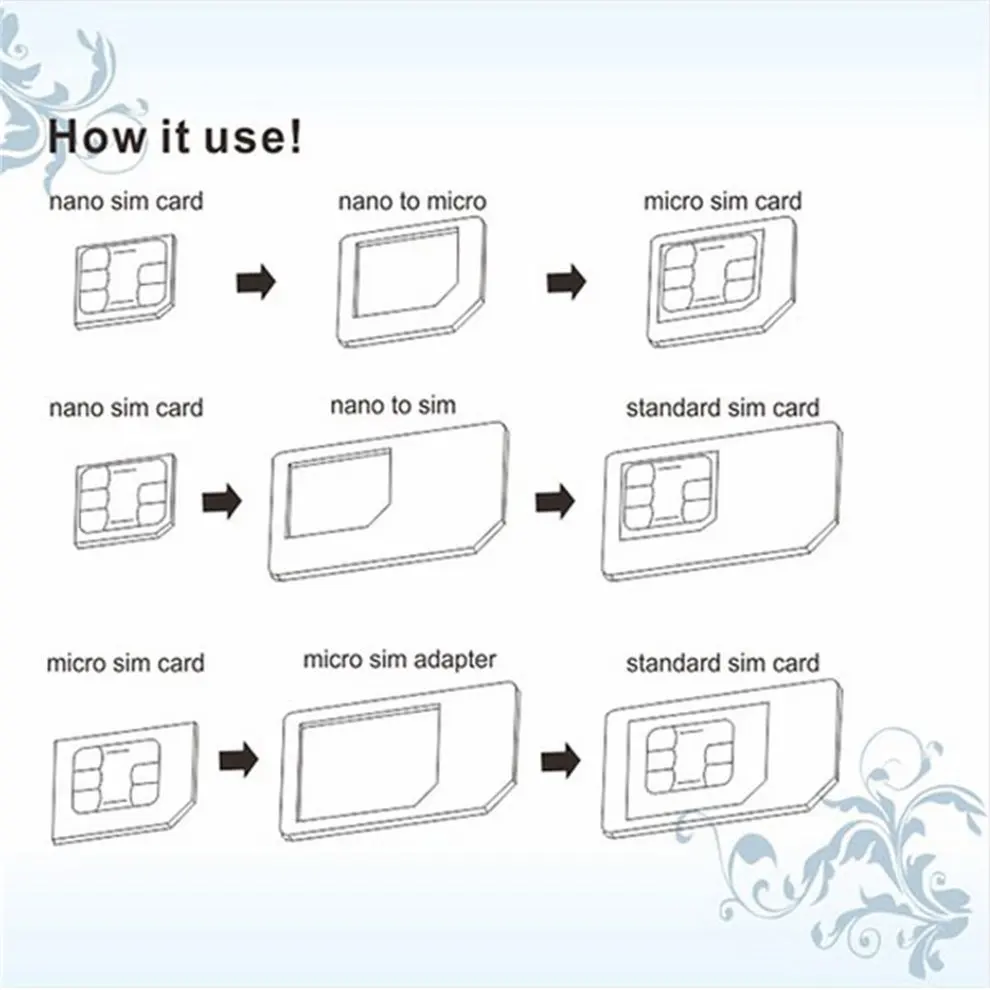 How it use!

nano sim card

nano to micro

micro sim card

nano sim card

nano to sim

standard sim card

micro sim card

micro sim adapter

standard sim card