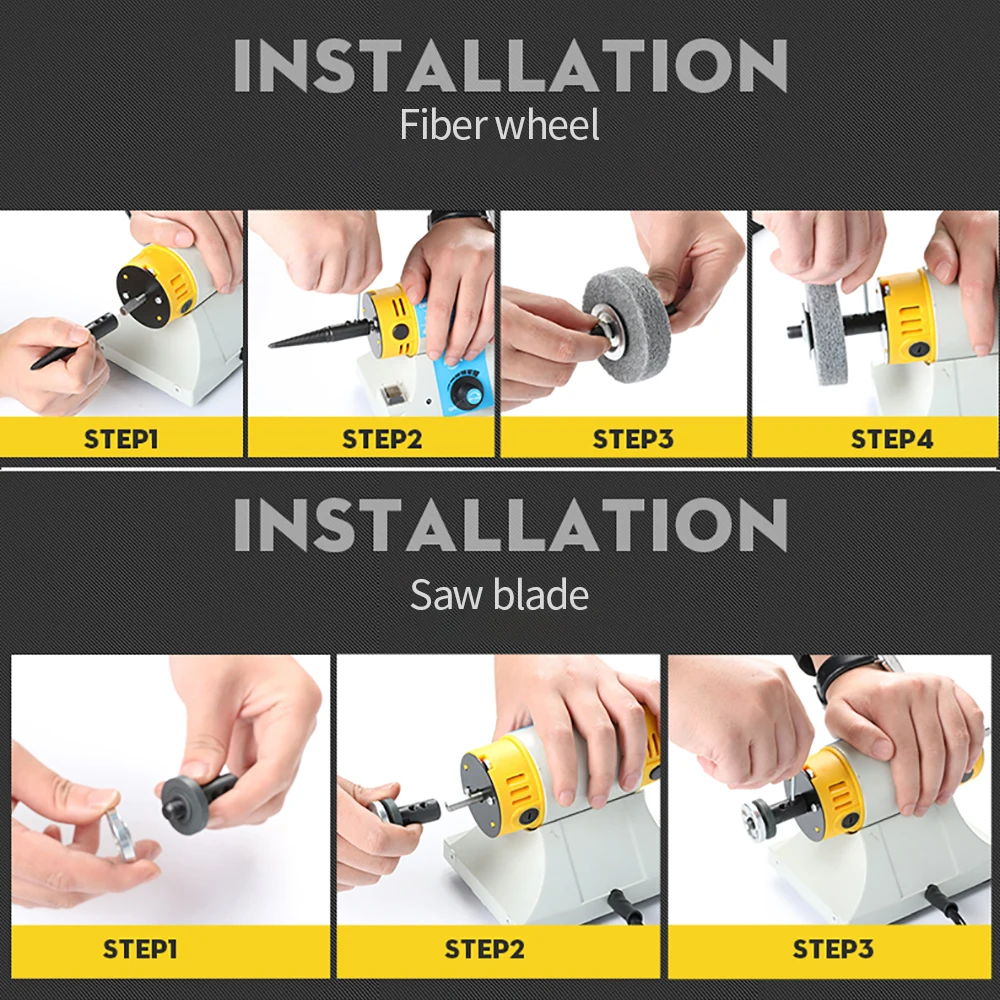 INSTALLATION
Fiber wheel

STEP1

STEP2

STEP3

STEP4

INSTALLATION
Saw blade

STEP1

STEP2

STEP3