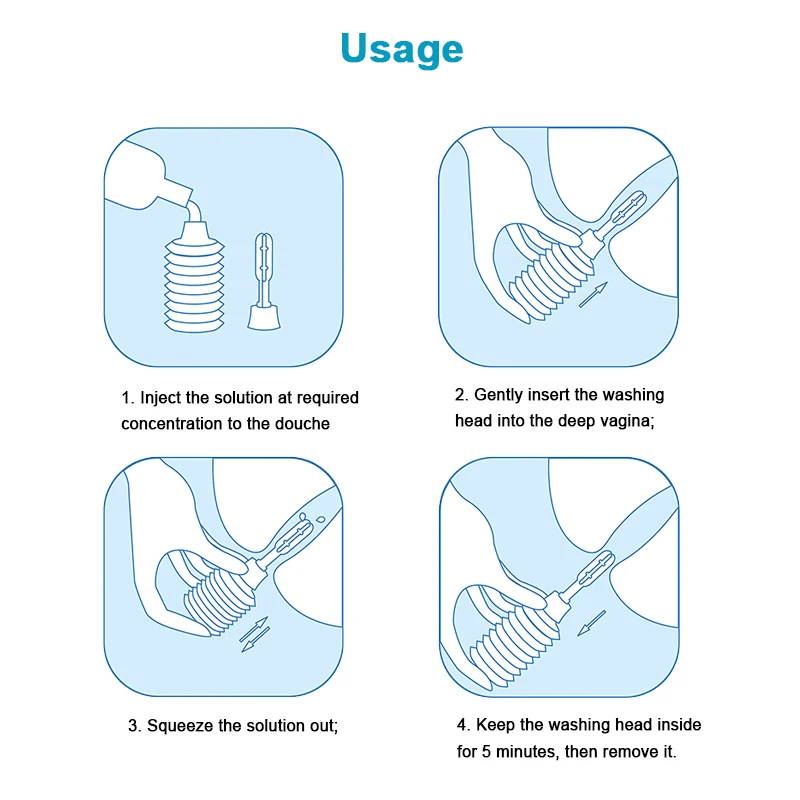 Usage

1. Inject the solution at required concentration to the douche

2. Gently insert the washing head into the deep vagina;

3. Squeeze the solution out;

4. Keep the washing head inside for 5 minutes, then remove it.