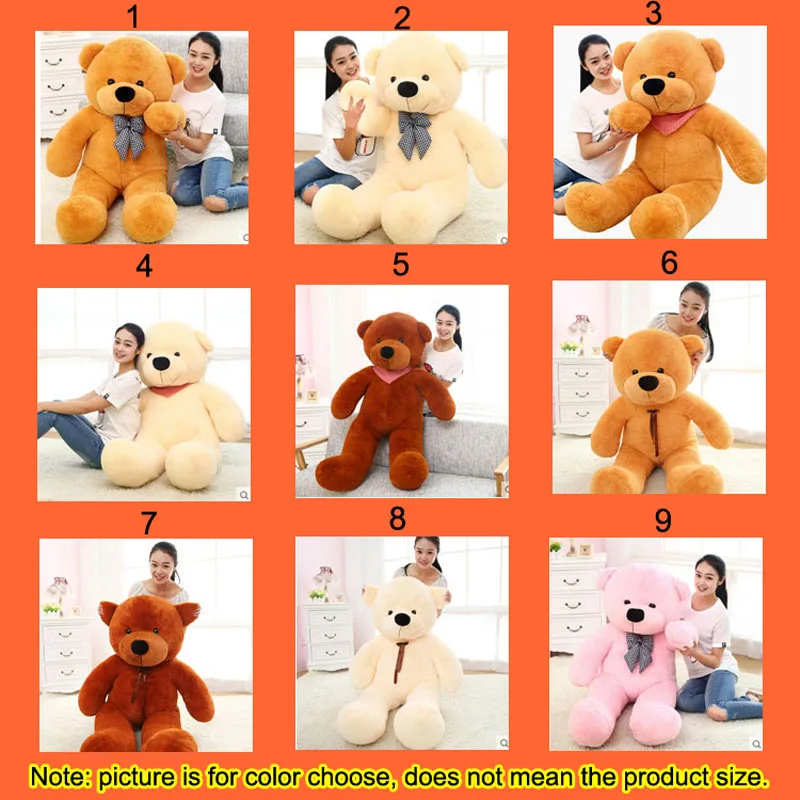 1

2

3

4

5

6

7

8

9

Note: picture is for color choose, does not mean the product size.